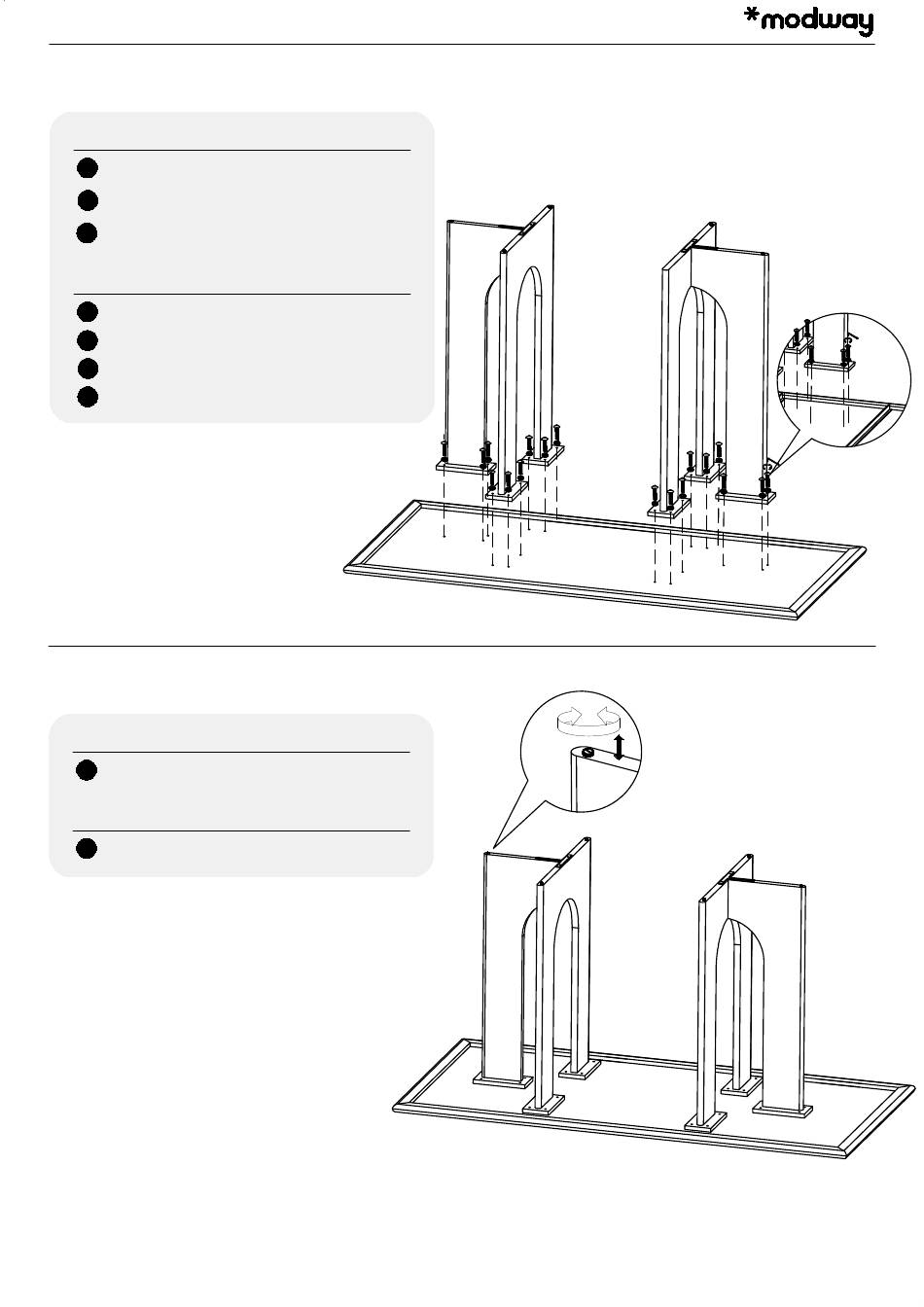 *modway