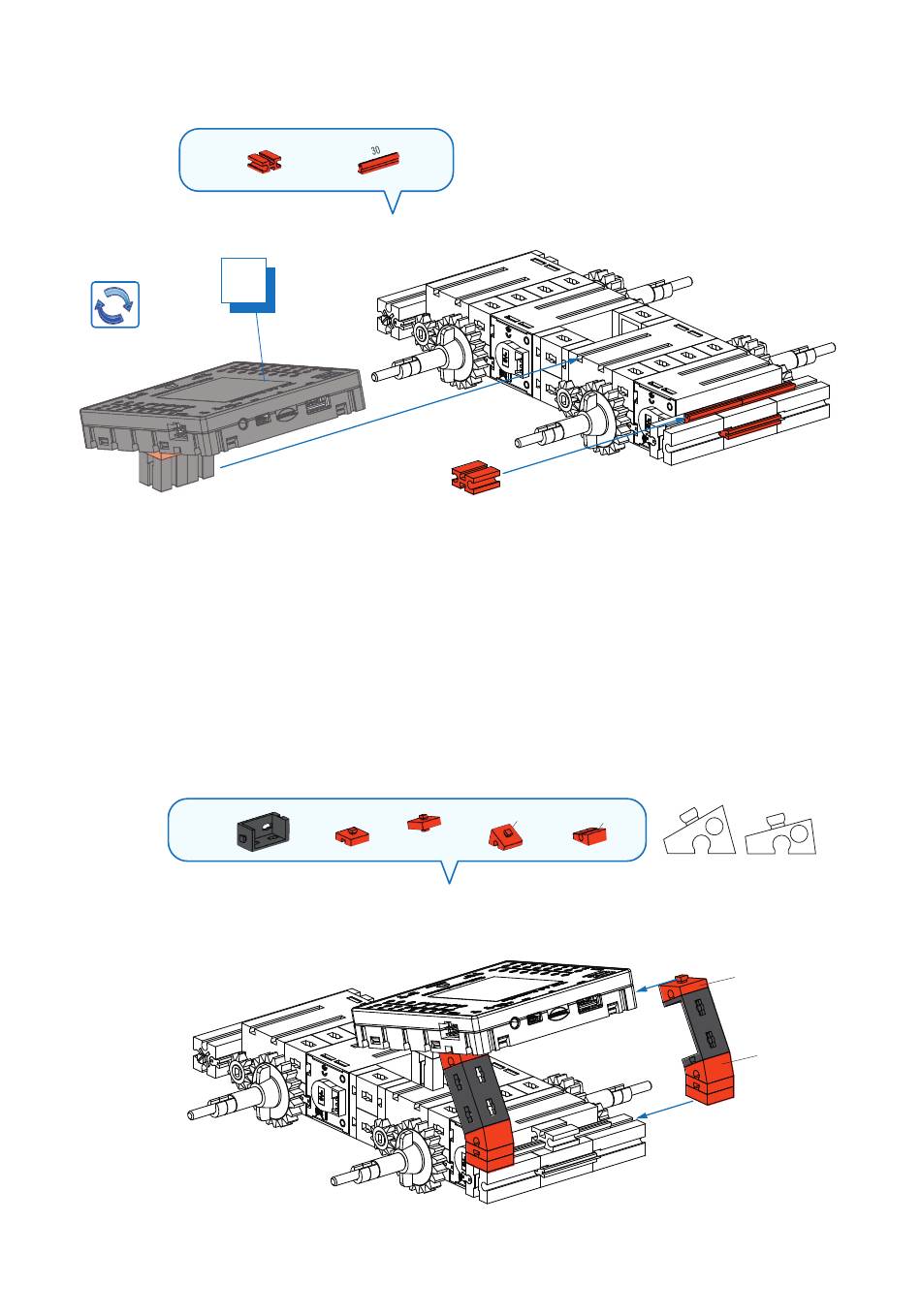 30