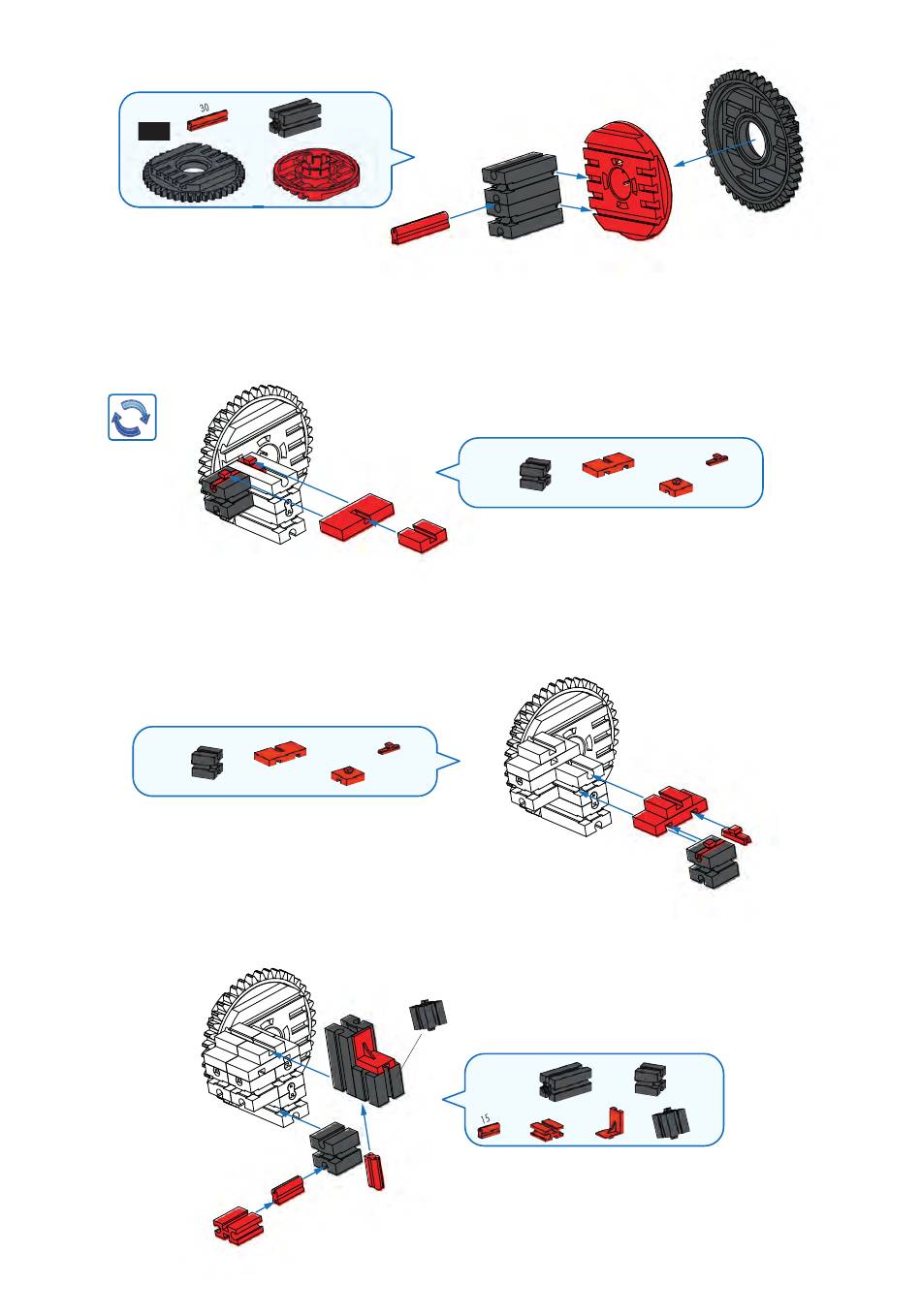 30

15