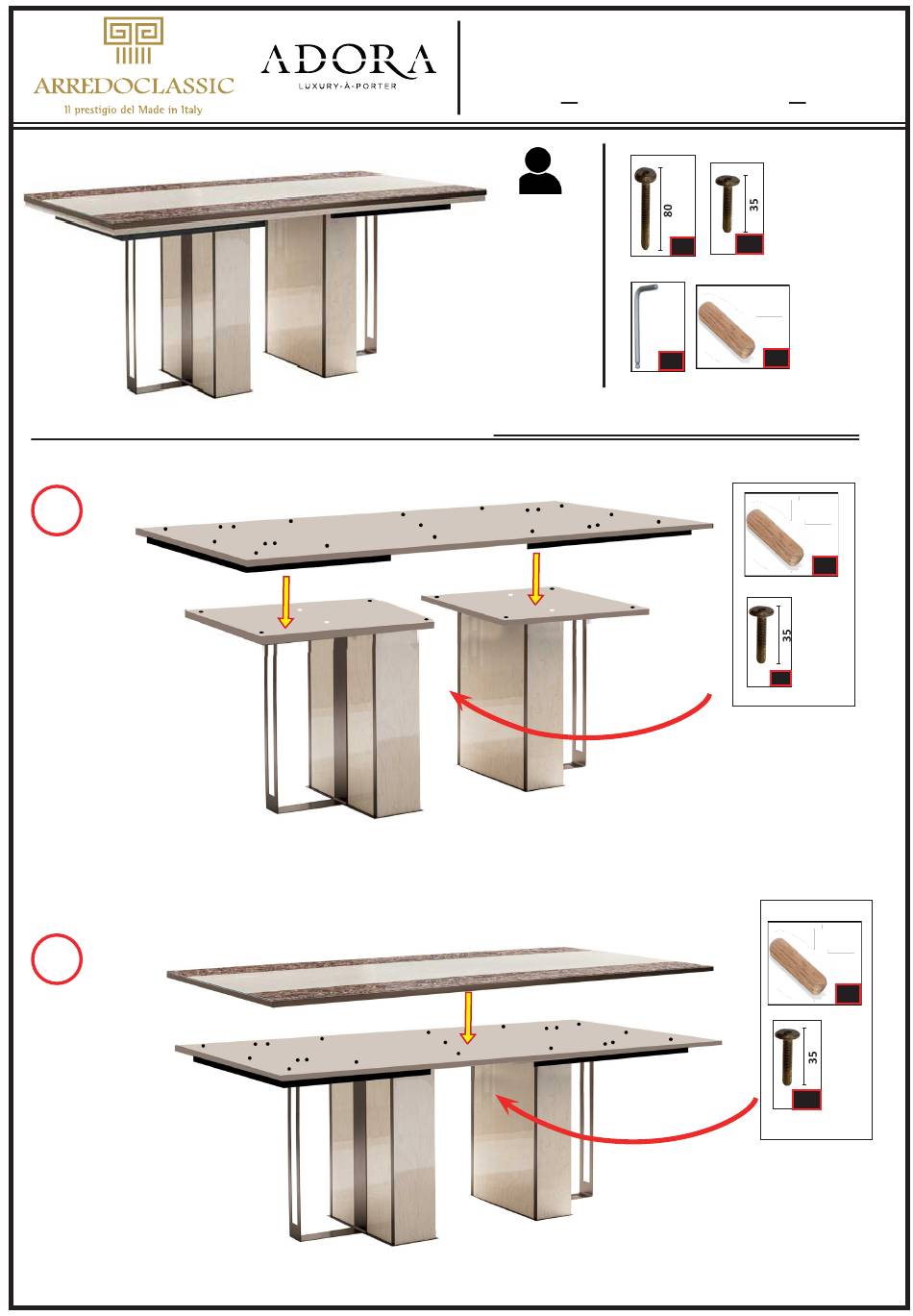 ARREDOCLASSIC
Il prestigio del Made in Italy

ADORA
LUXURY-À-PORTER

80

35

35

35