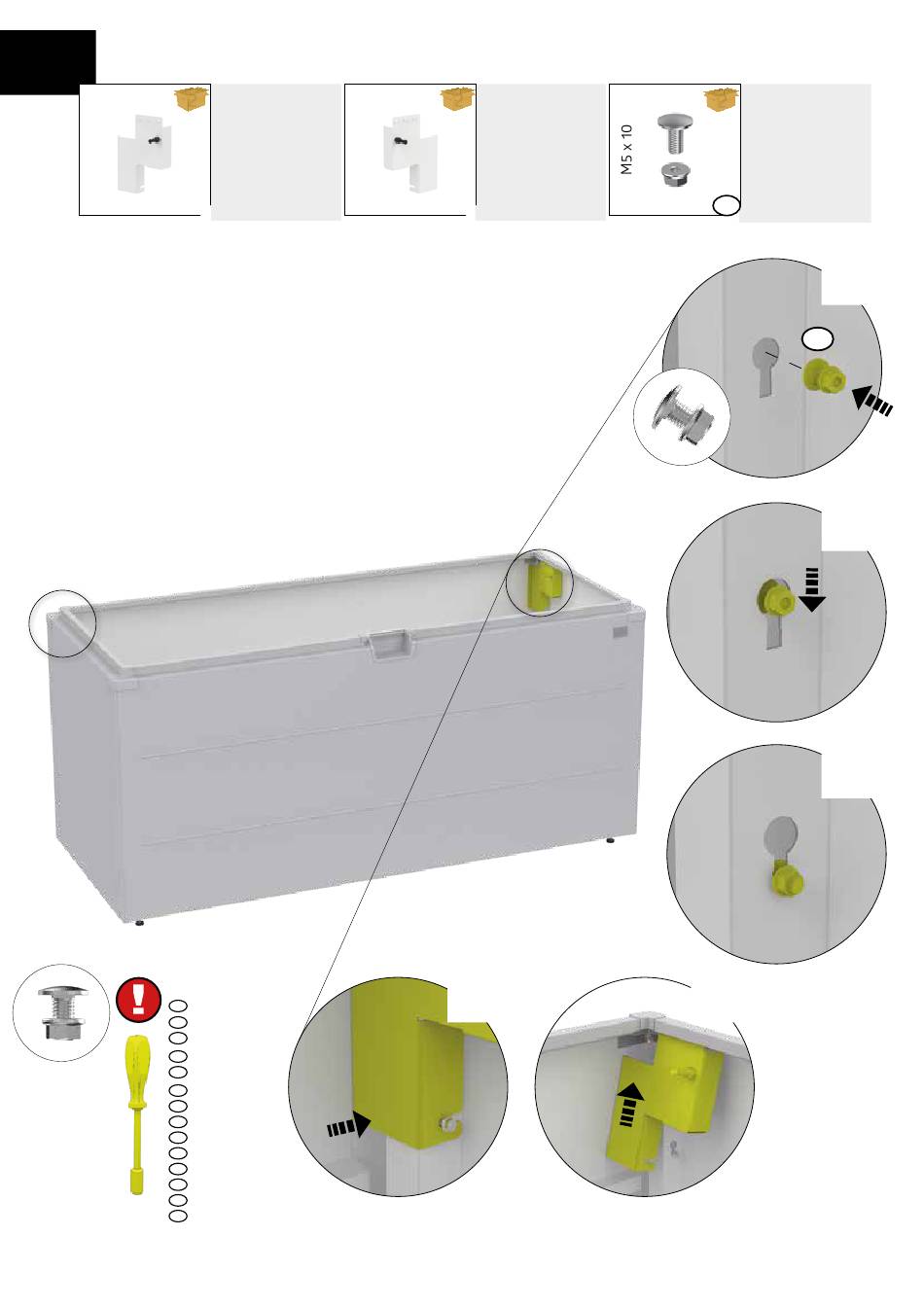 M5 x 10