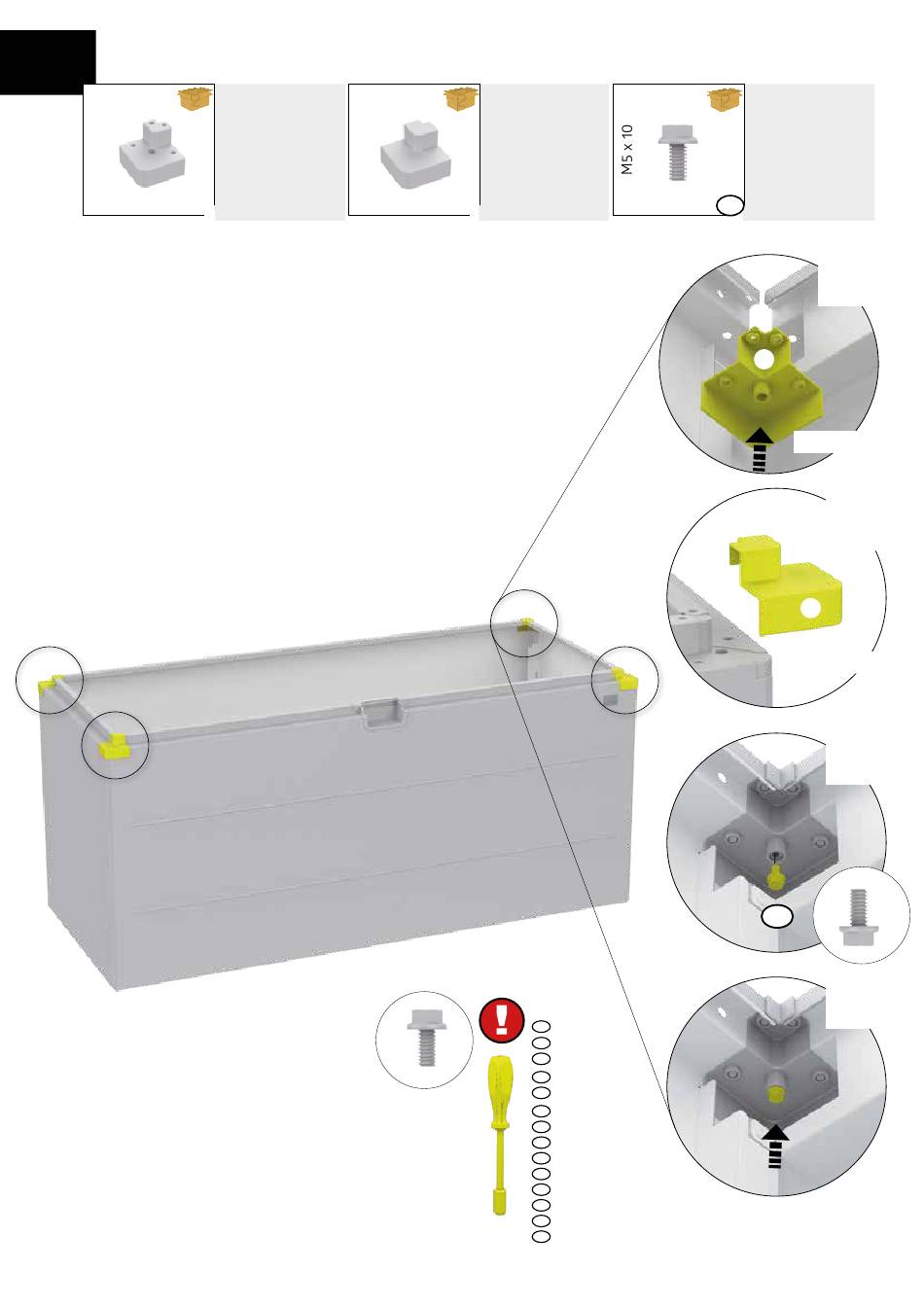 M5 x 10