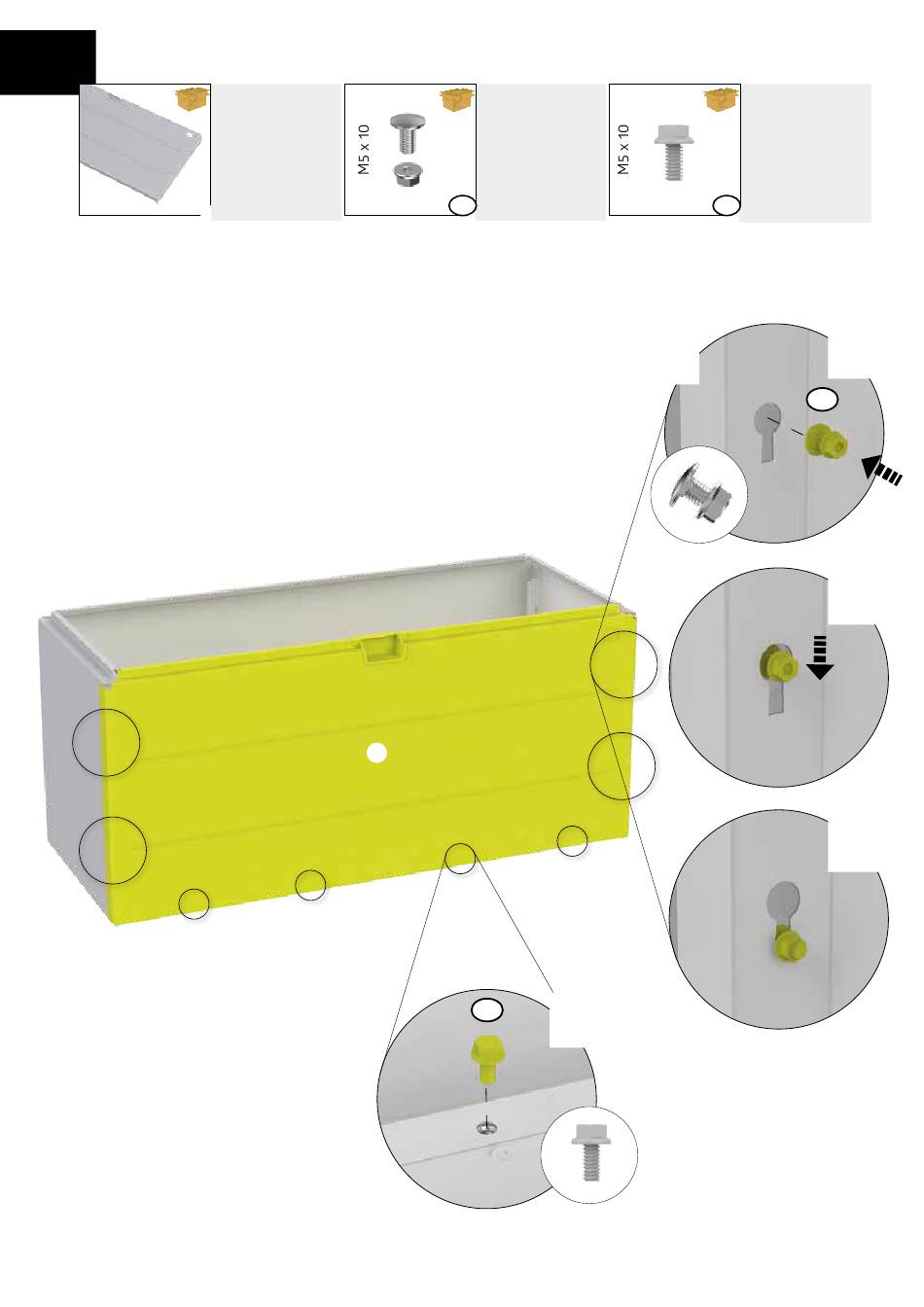 M5 x 10

M5 x 10