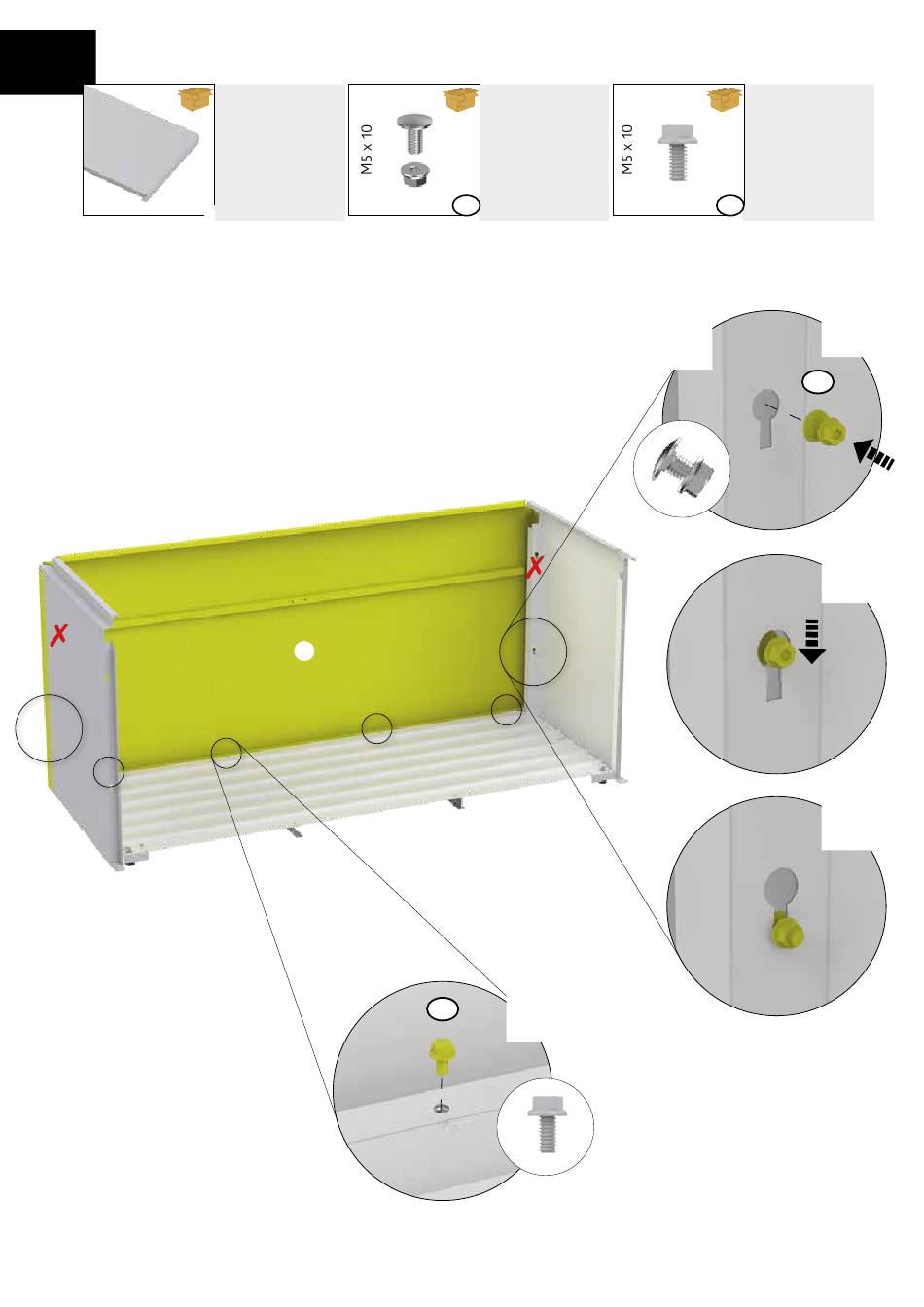 M5 x 10

M5 x 10