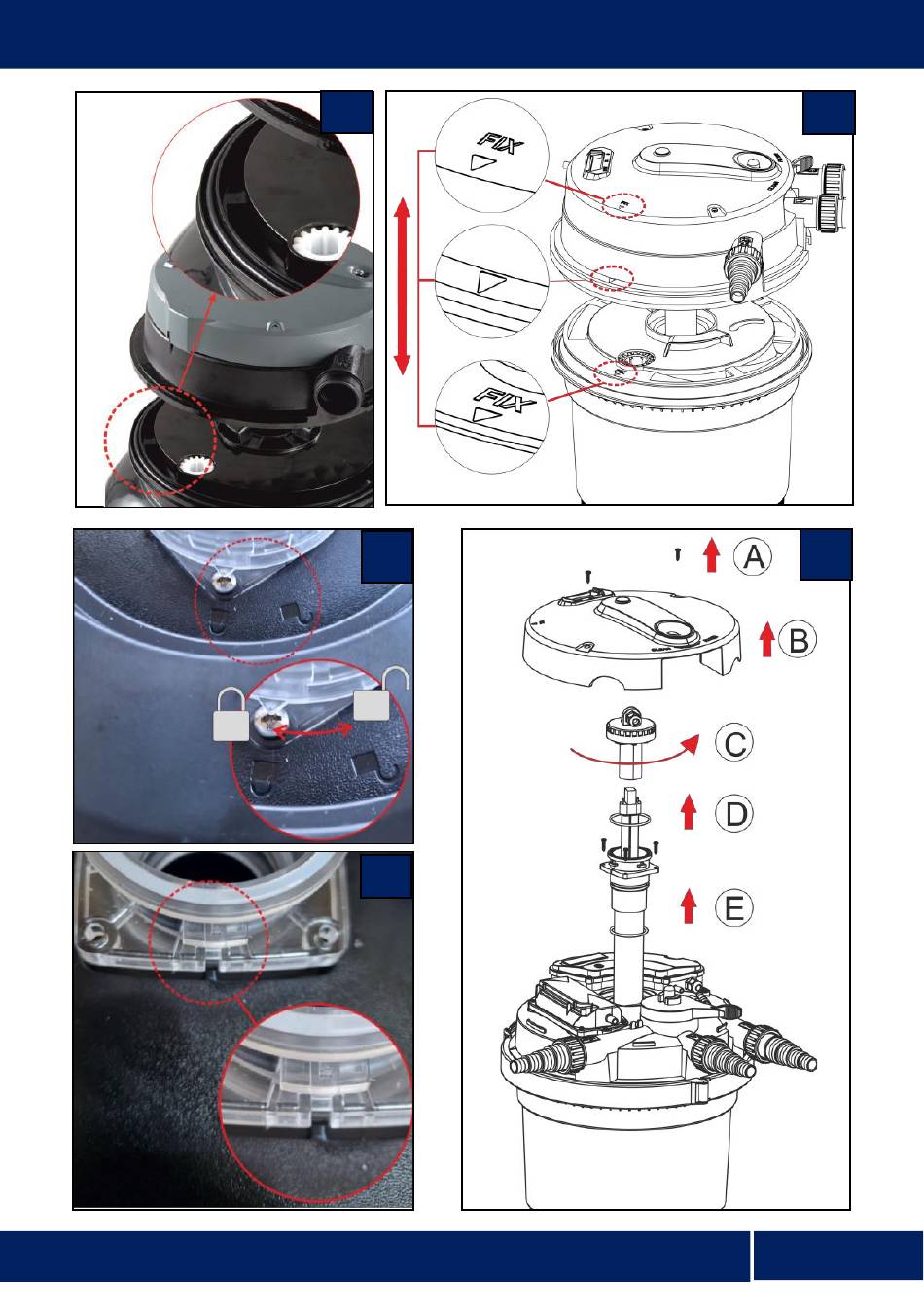 FIX

FIX

A

B

C

D

E