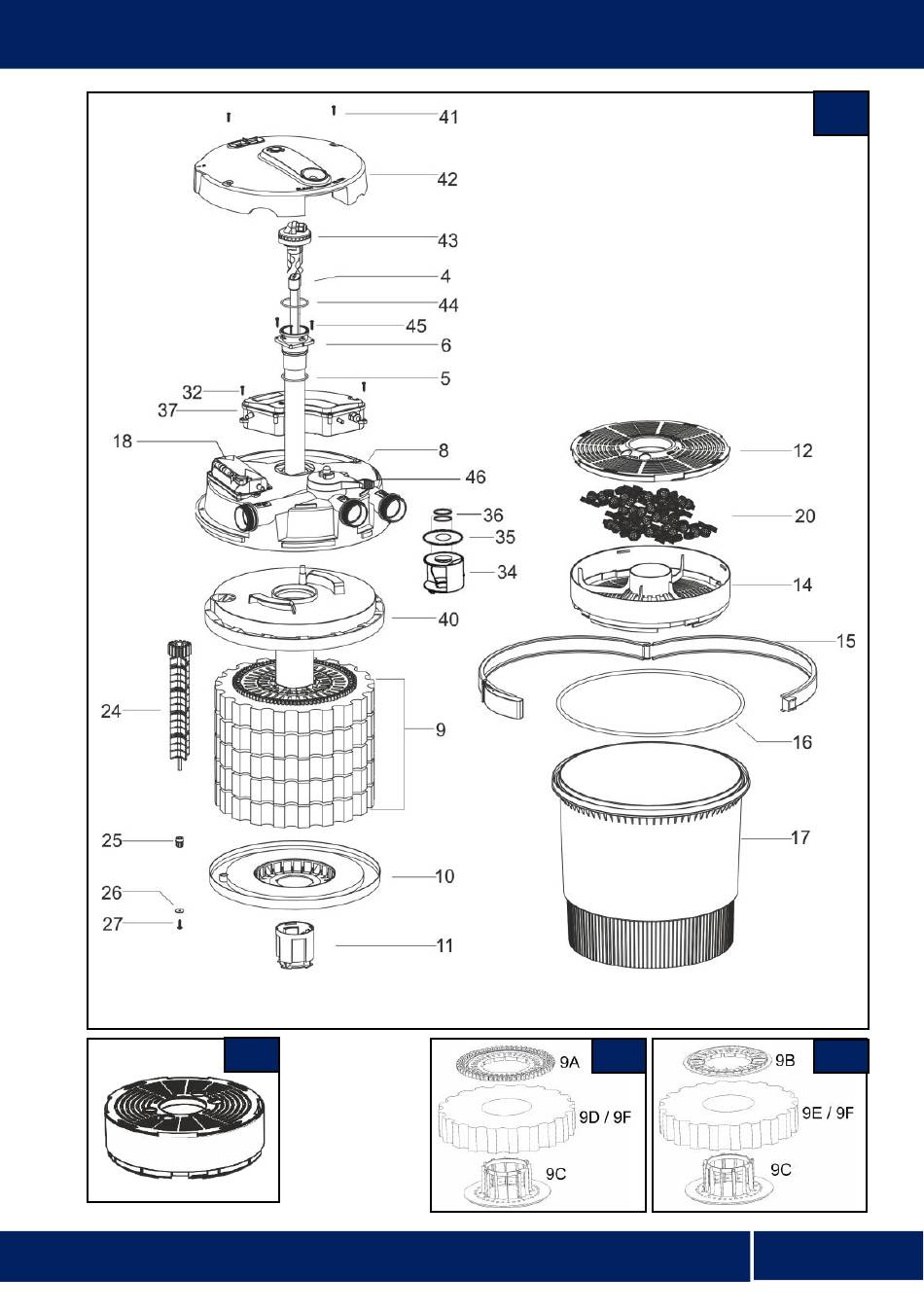 41
42
43
4
44
45
6
5
32
37
18
8
46
36
35
34
40
24
9
25
10
26
27
11
12
20
14
15
16
17
9A
9D / 9F
9C
9B
9E / 9F
9C