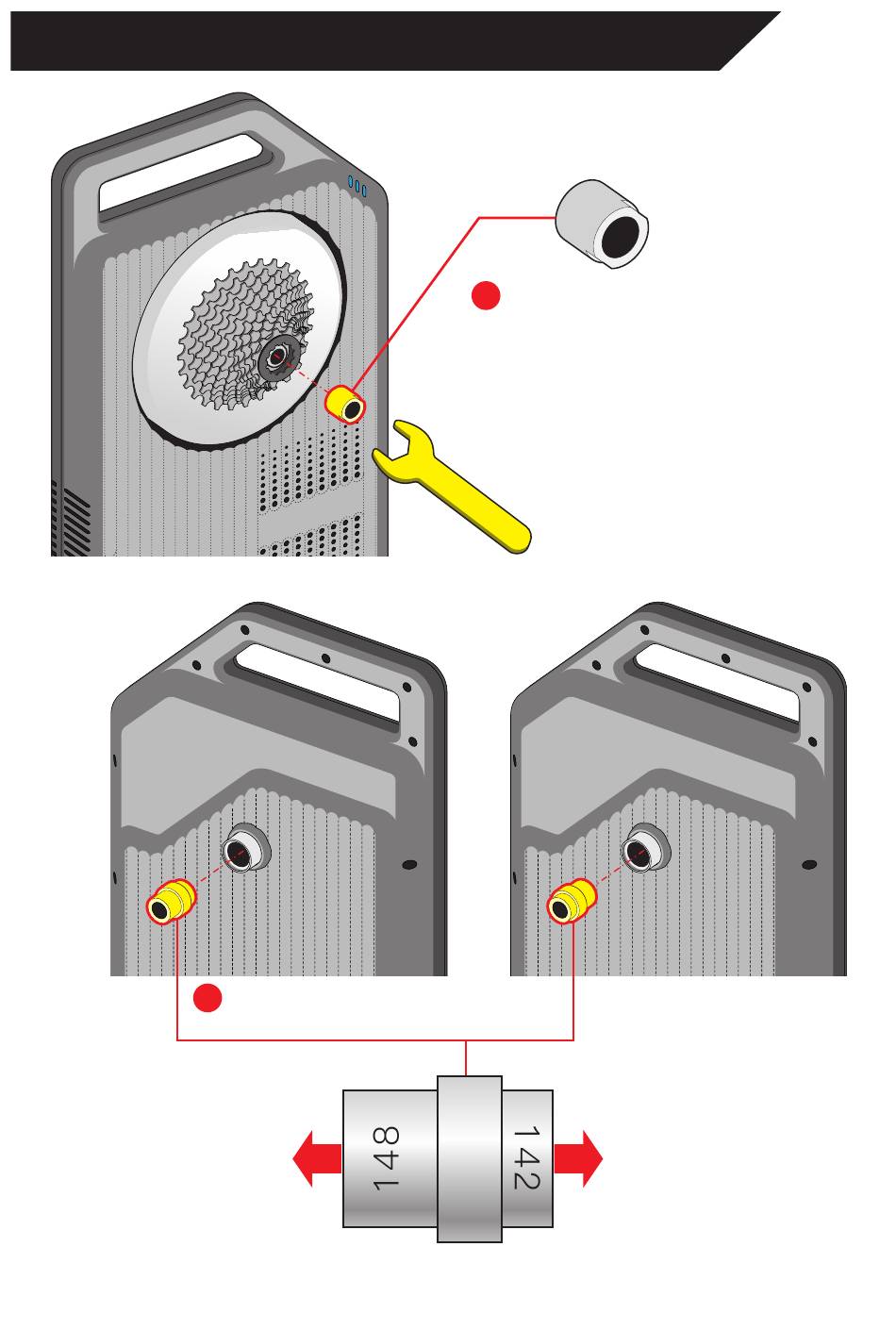 148

142