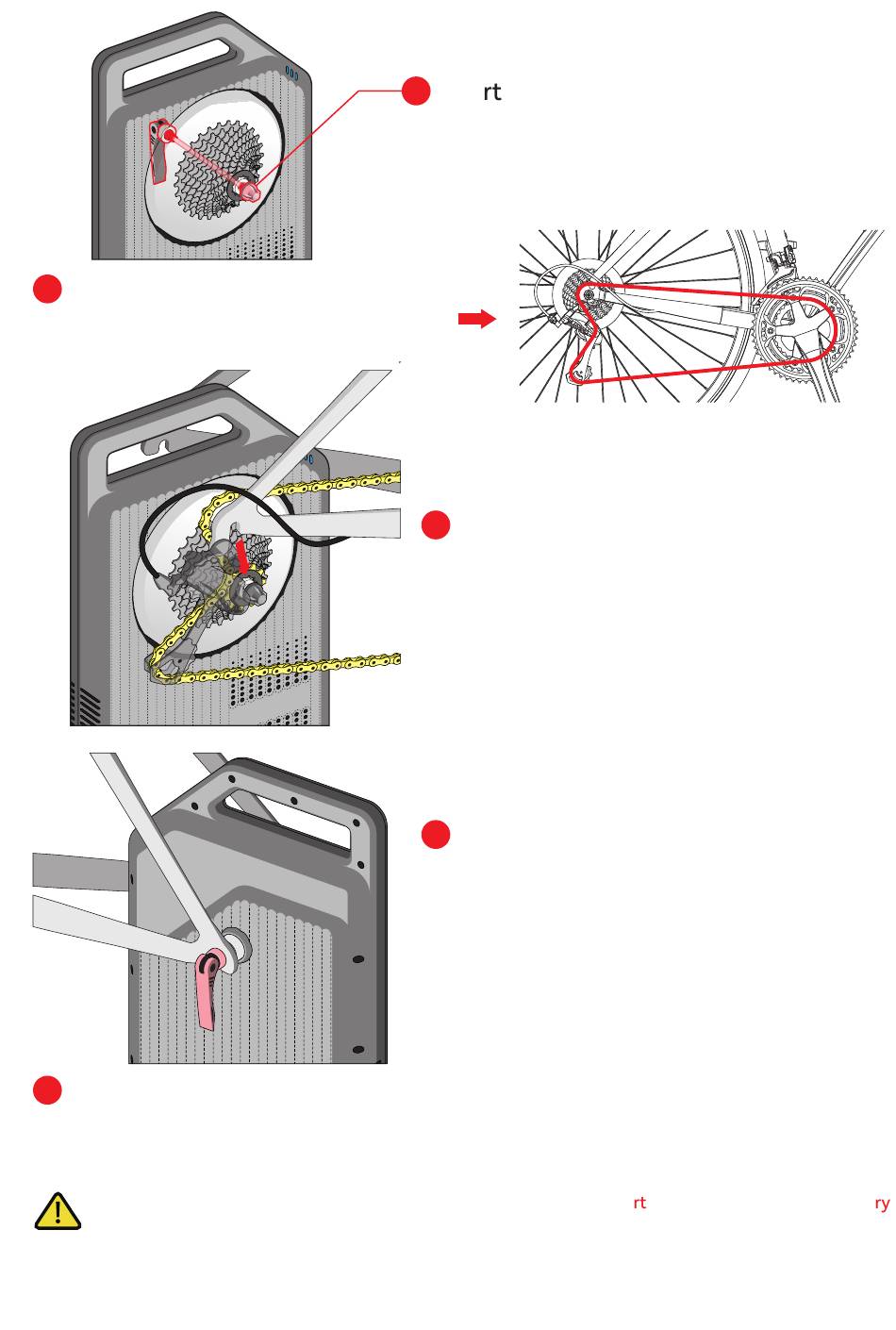 rt

rt ry