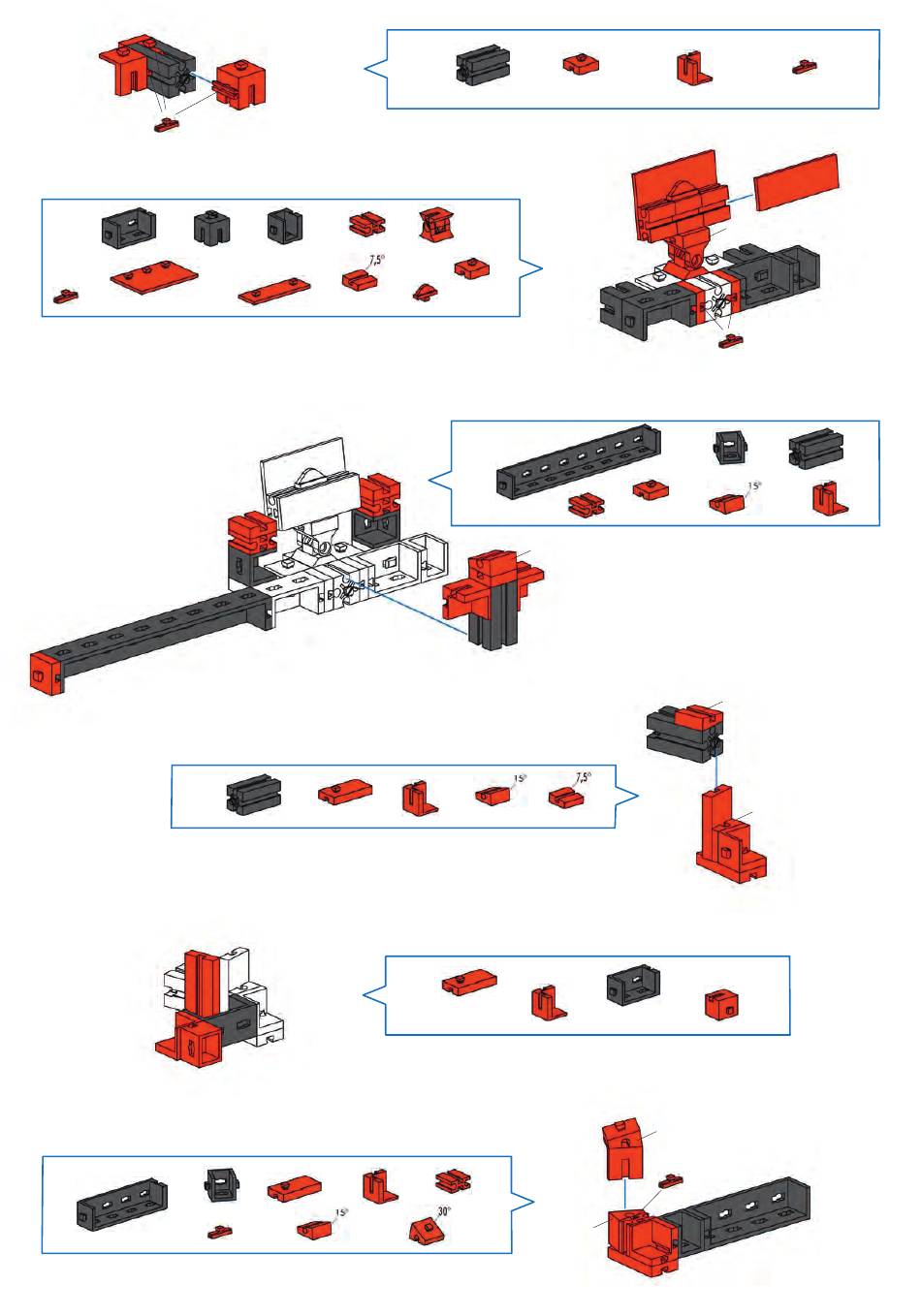 7,5°

15°

15°

7,5°

15°

30°