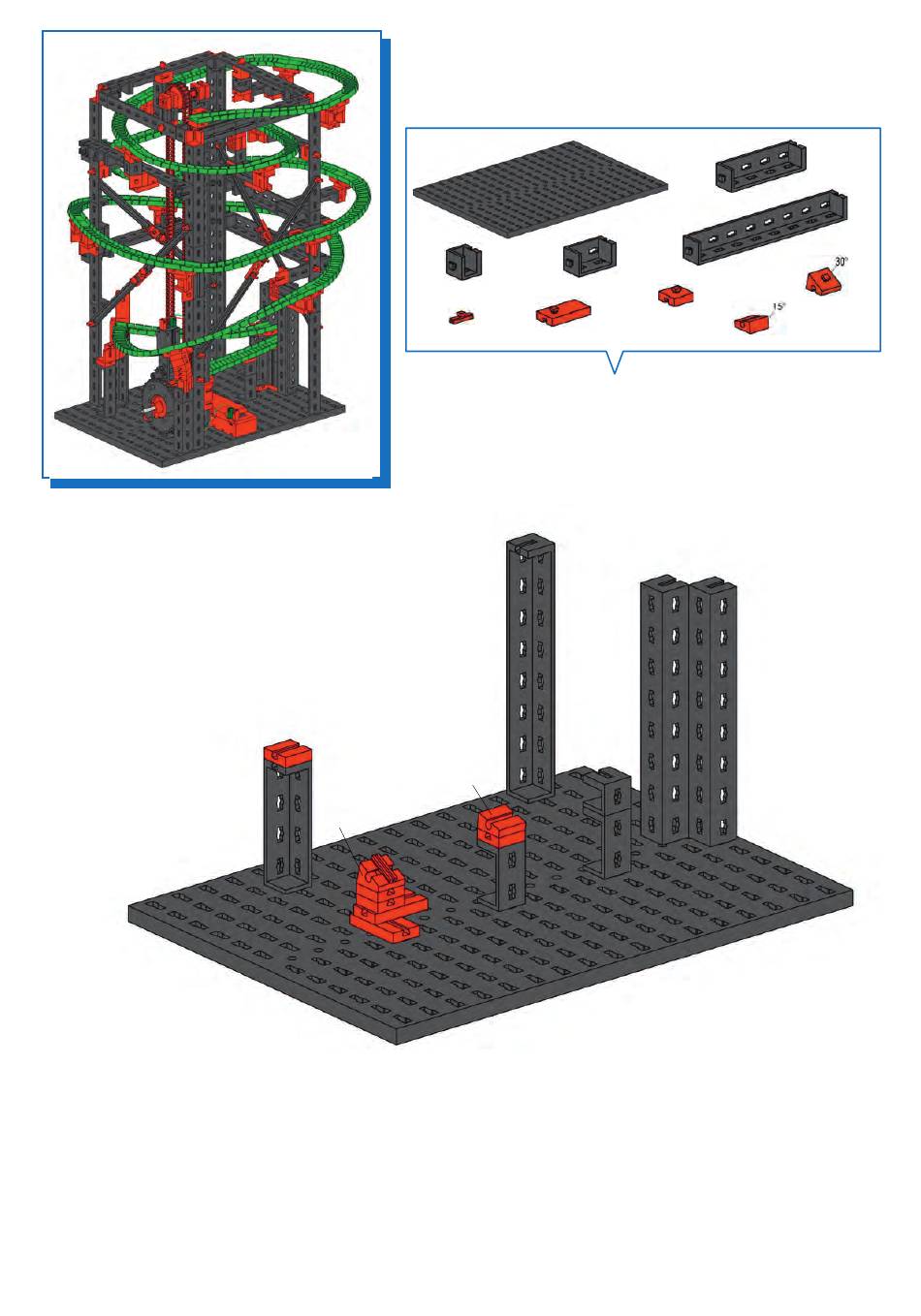 30°

15°