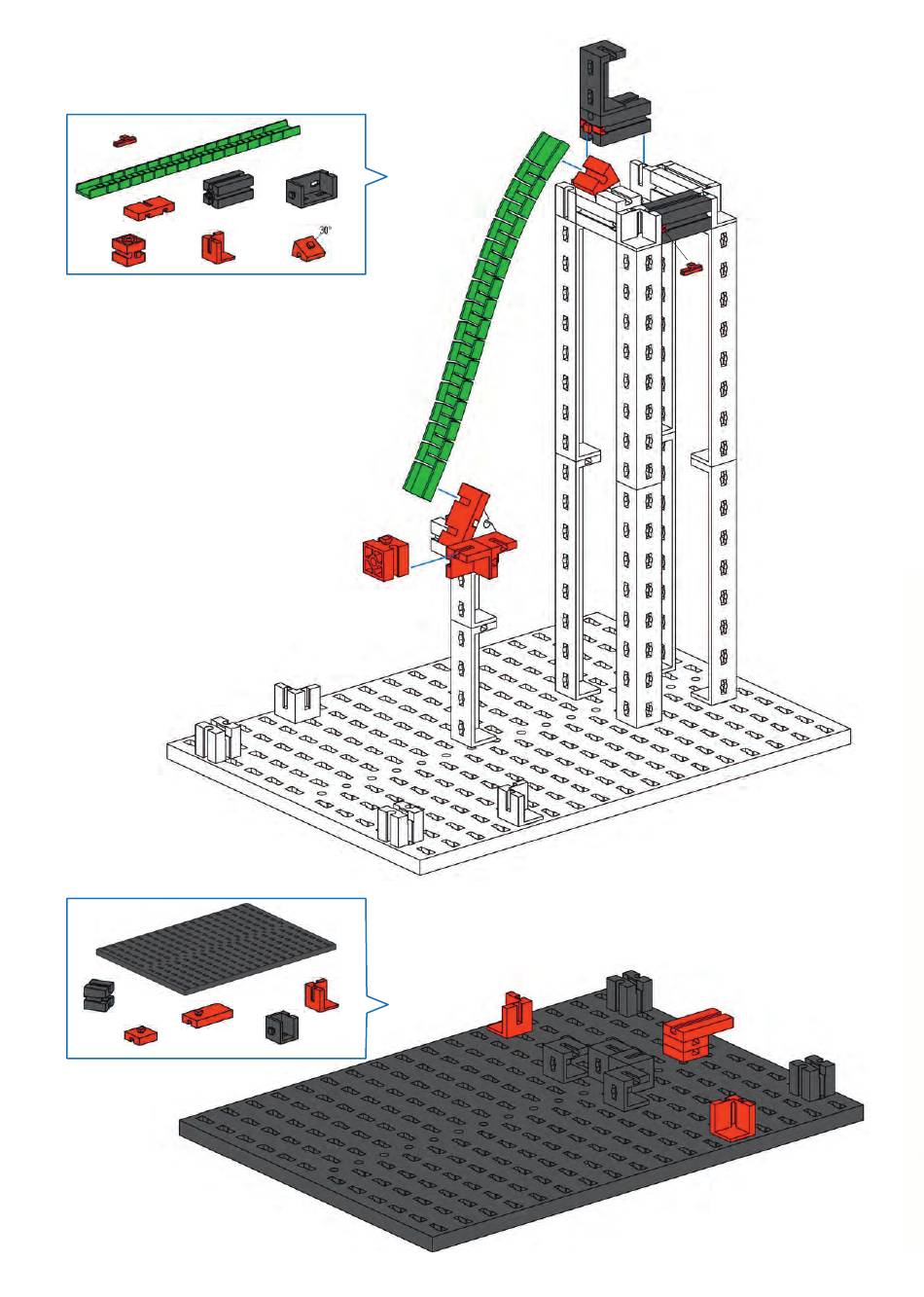 30°