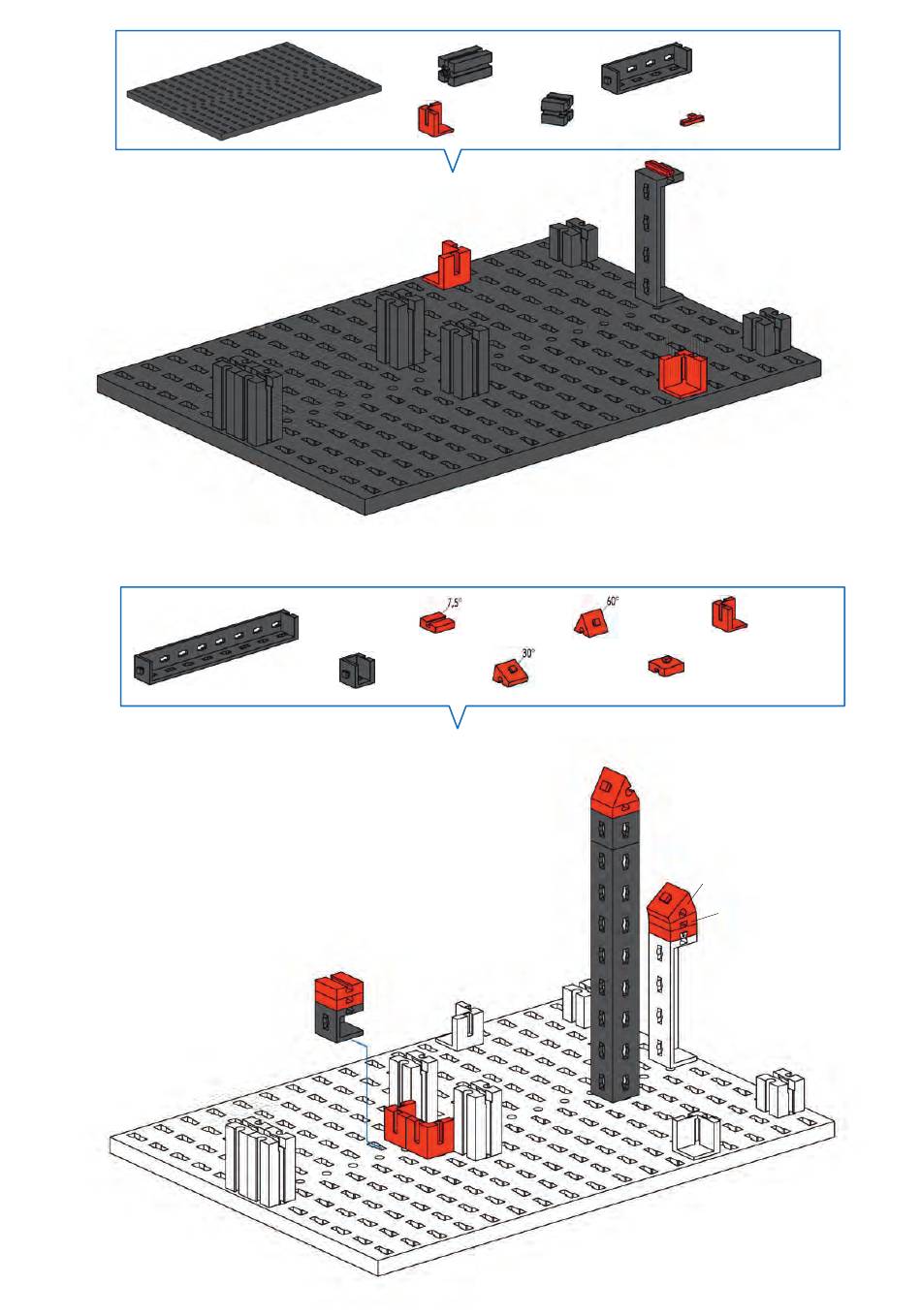 7,5°

60°

30°