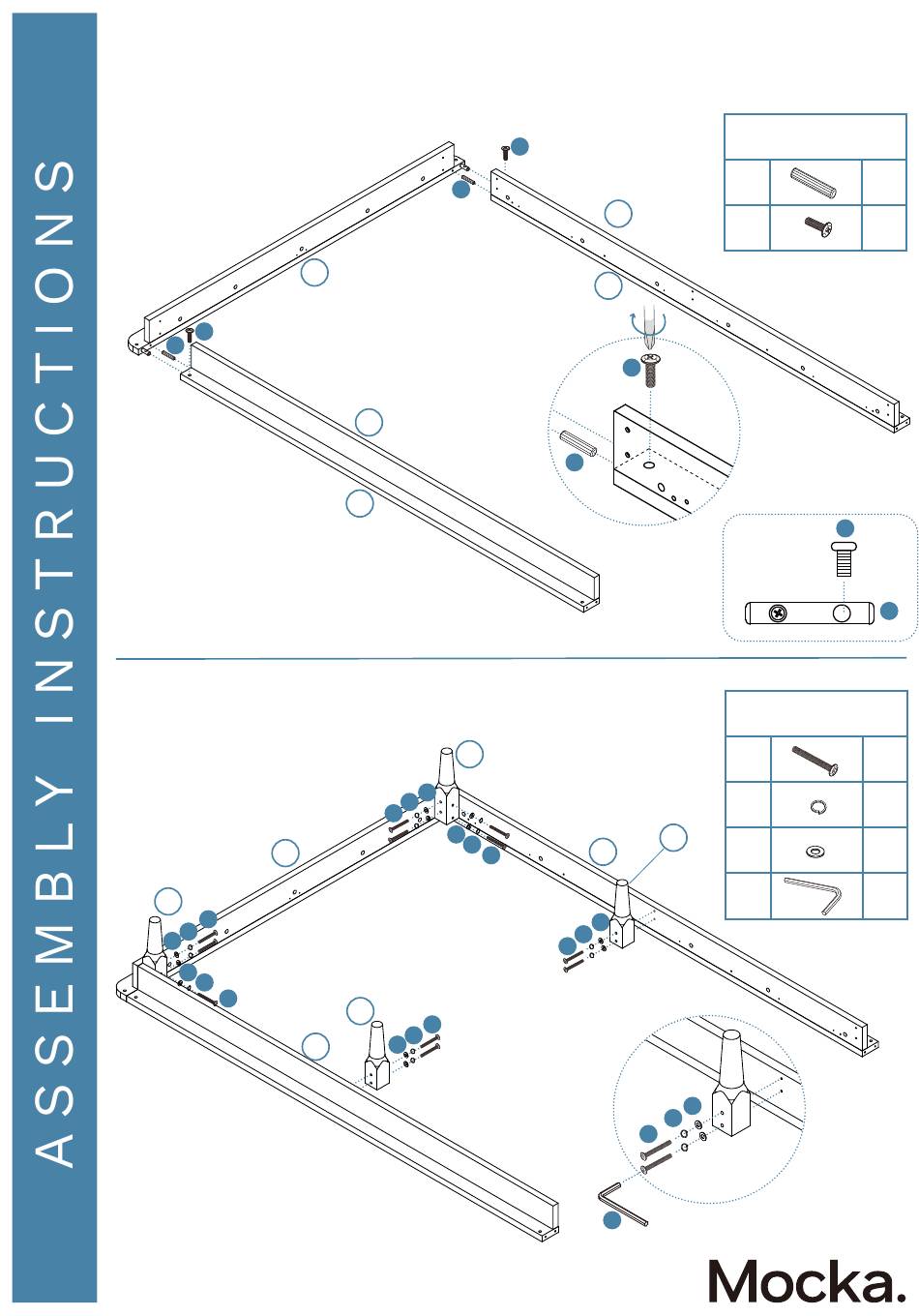 ASSEMBLY INSTRUCTIONS

Mocka.