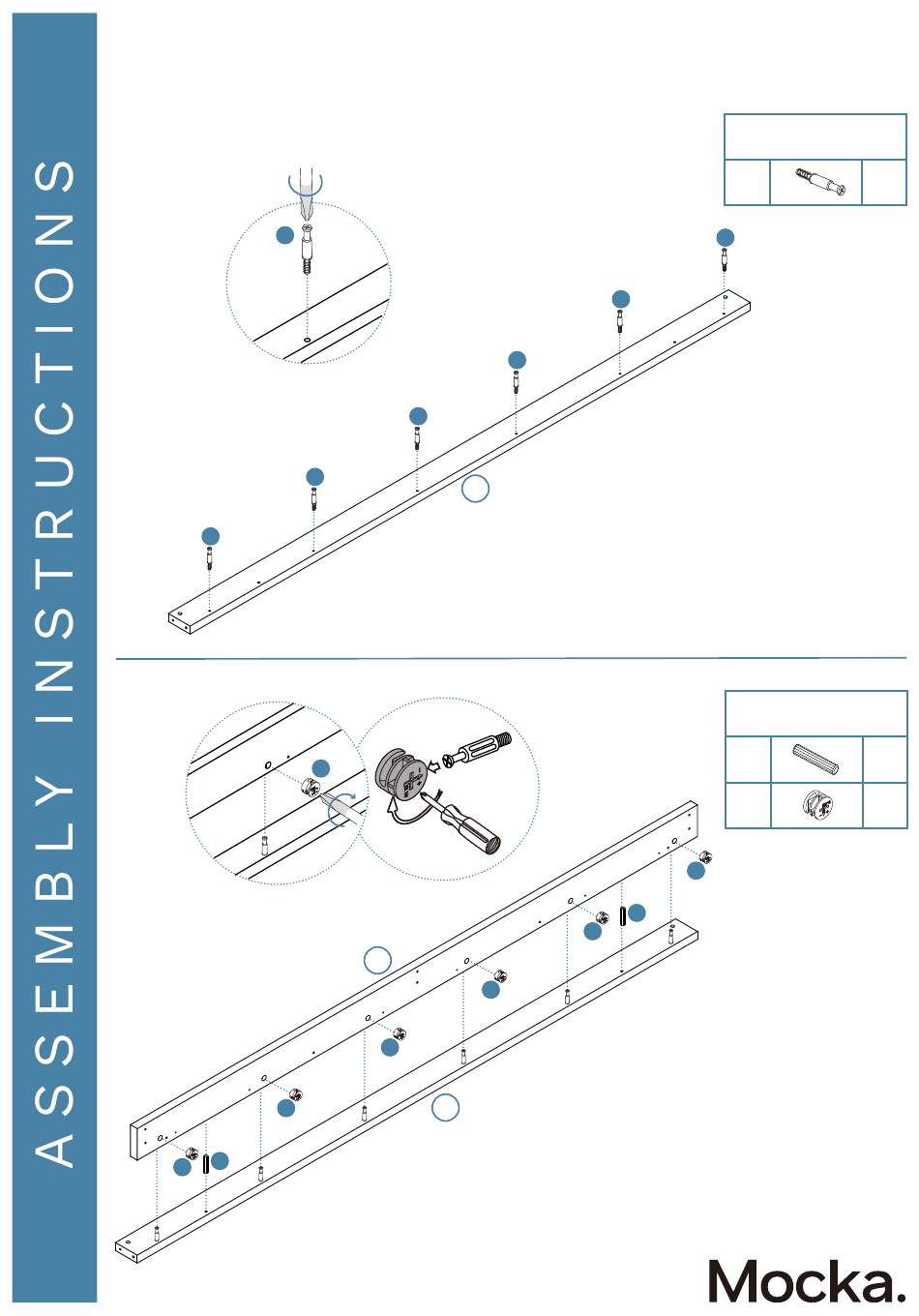 ASSEMBLY INSTRUCTIONS

Mocka.