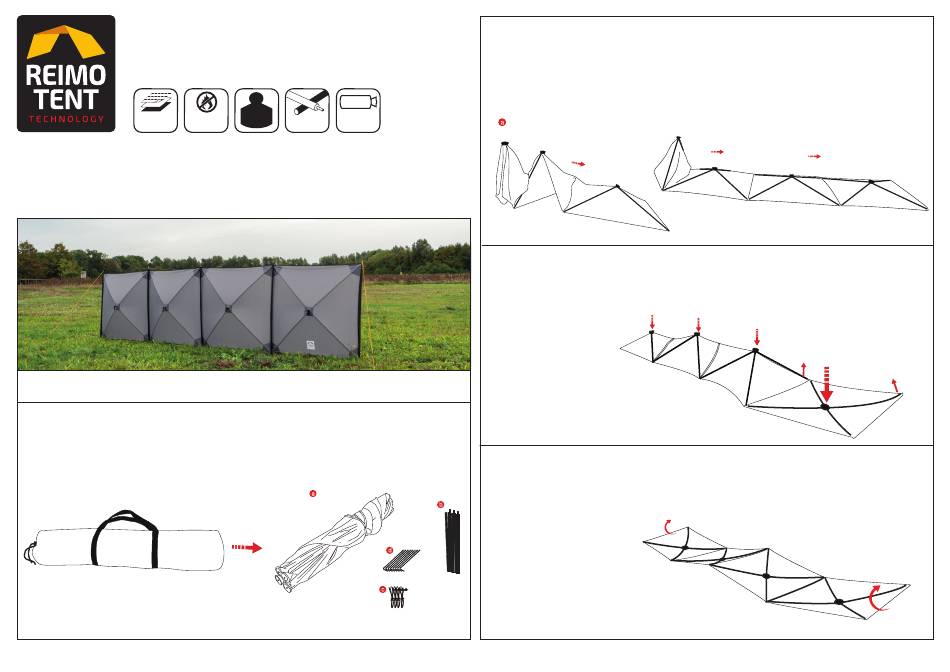 REIMO TENT TECHNOLOGY