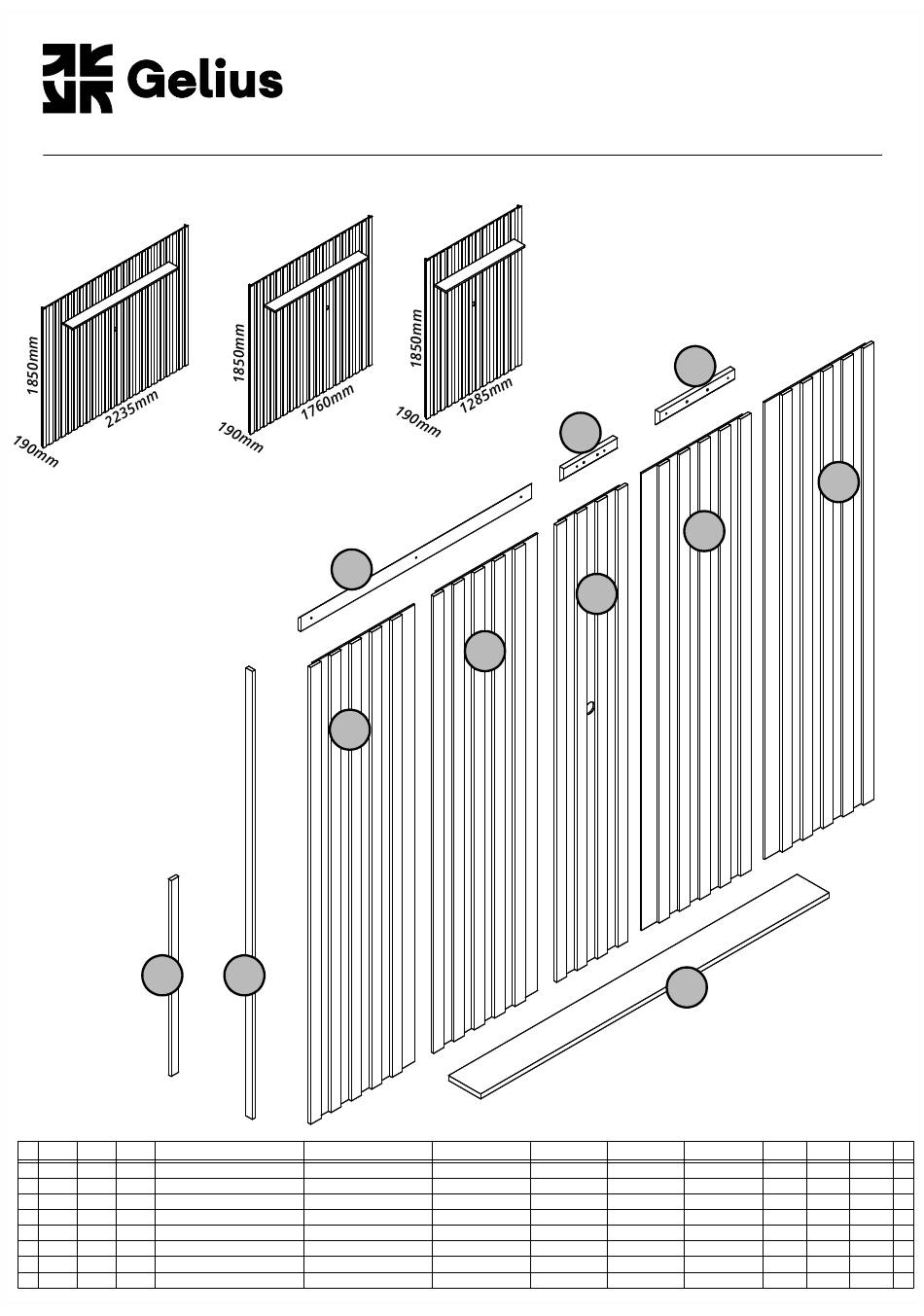 Gelius

1850mm
2235mm
190mm

1850mm
1760mm
190mm

1850mm
1285mm
190mm