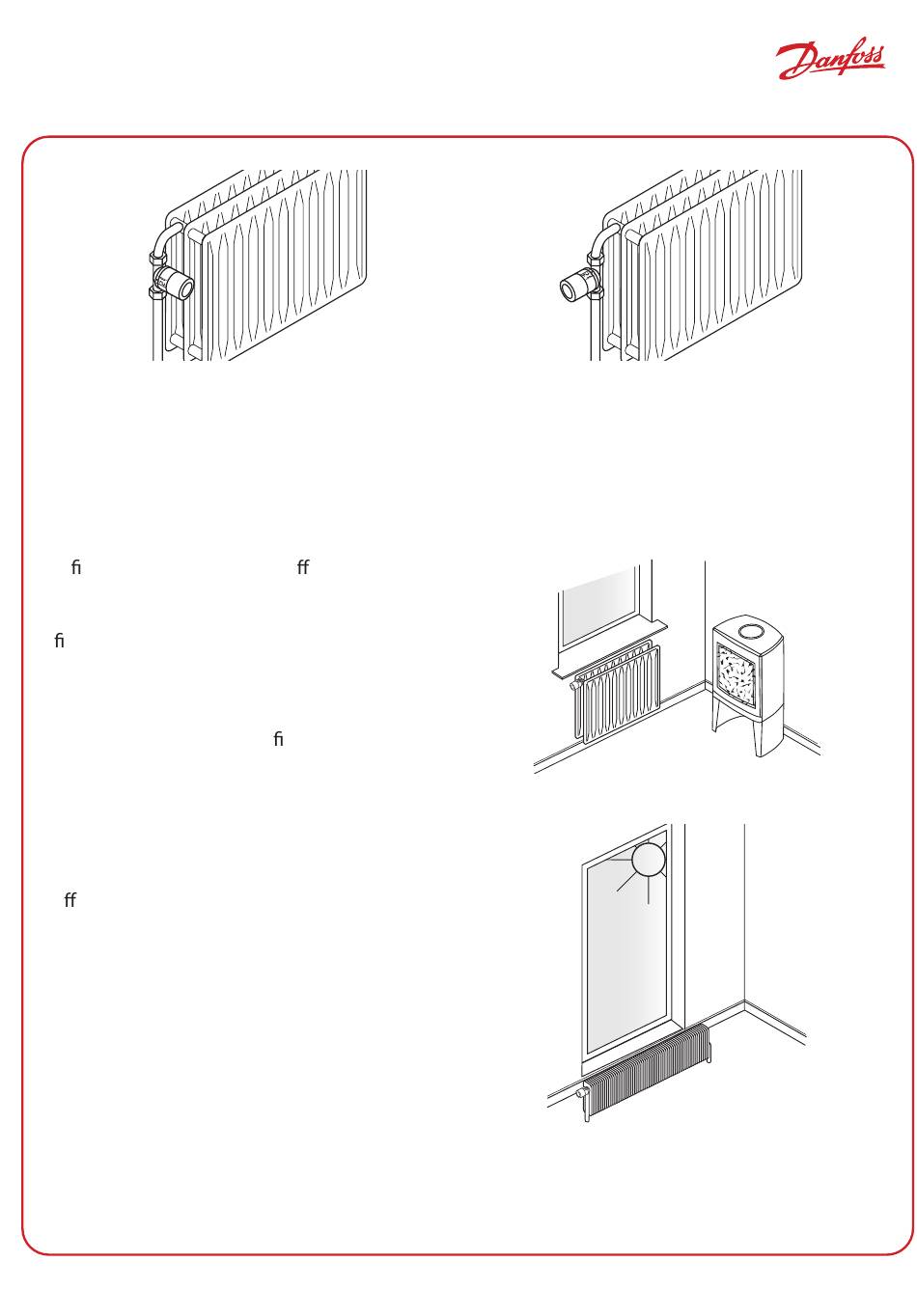 Danfoss

fi ff

fi

fi

ff