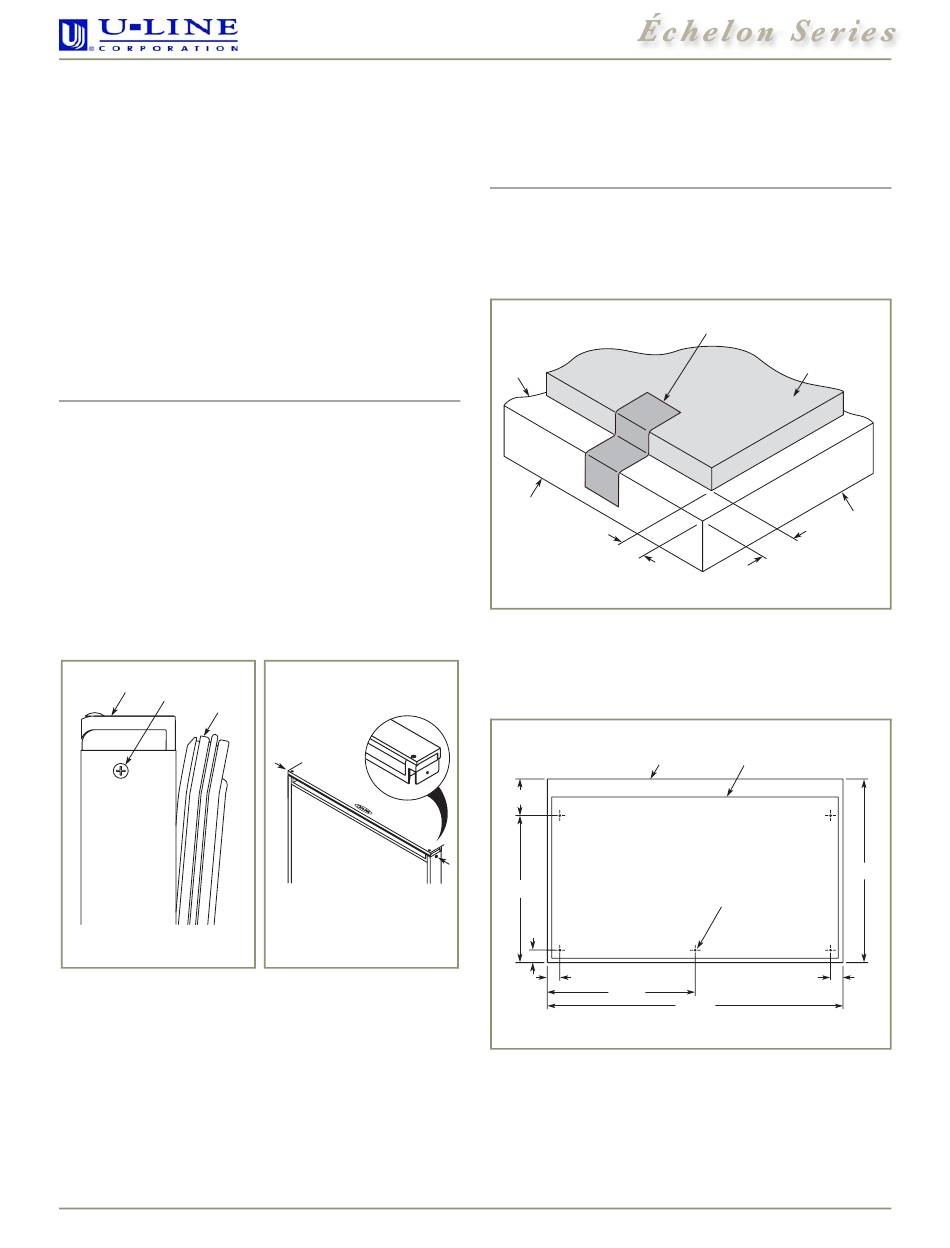 U-LINE
CORPORATION

Échelon Series