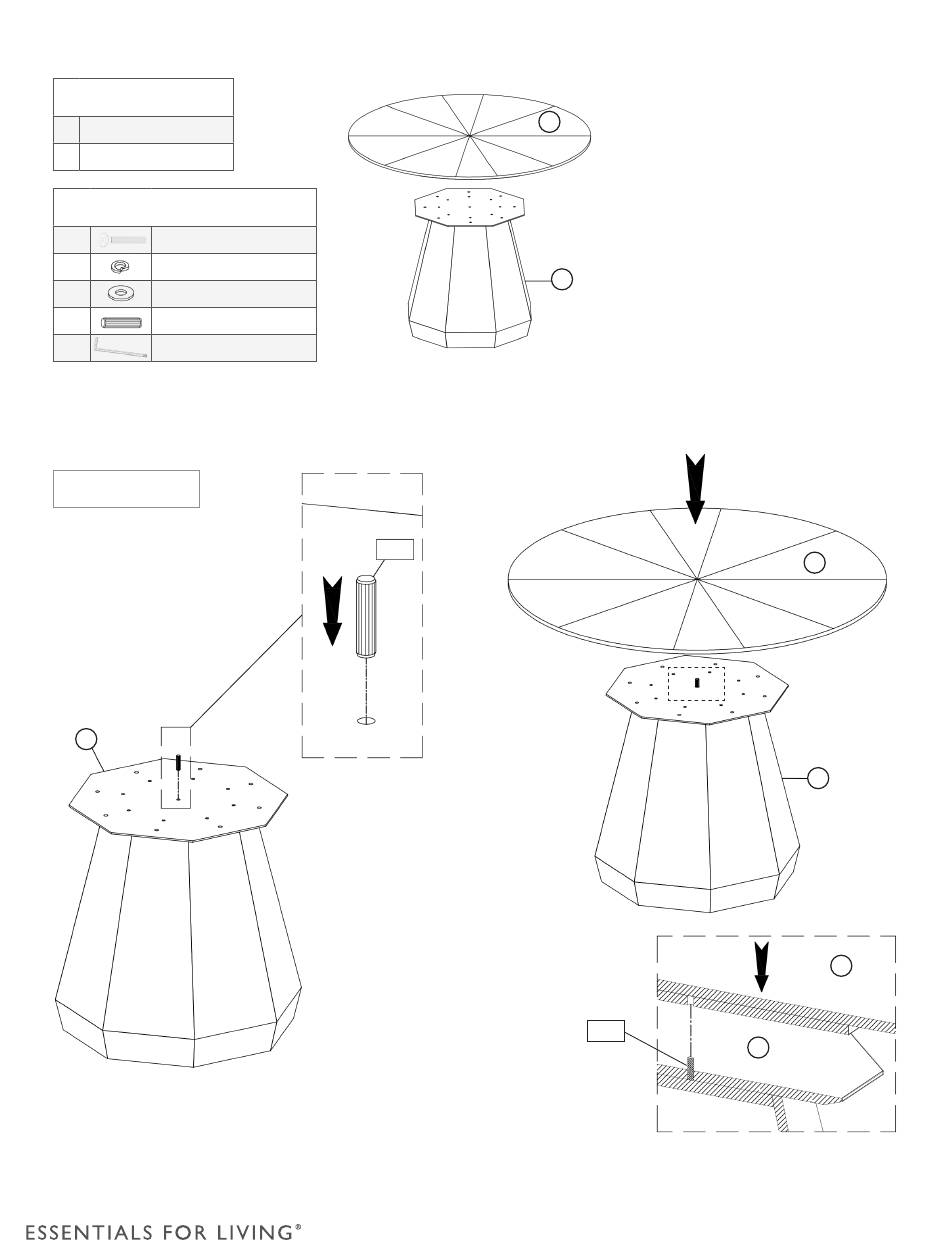 ESSENTIALS FOR LIVING®