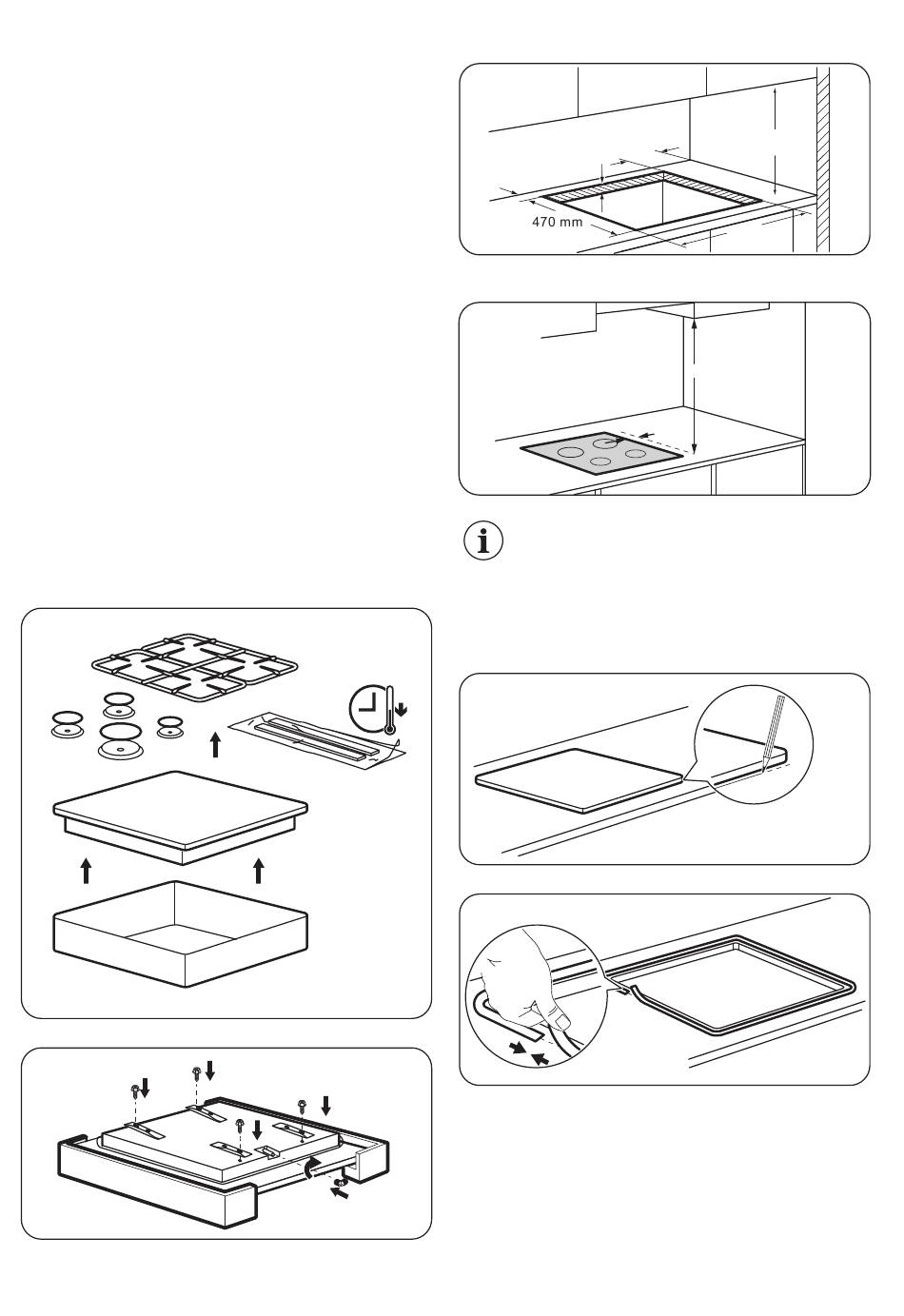 470 mm