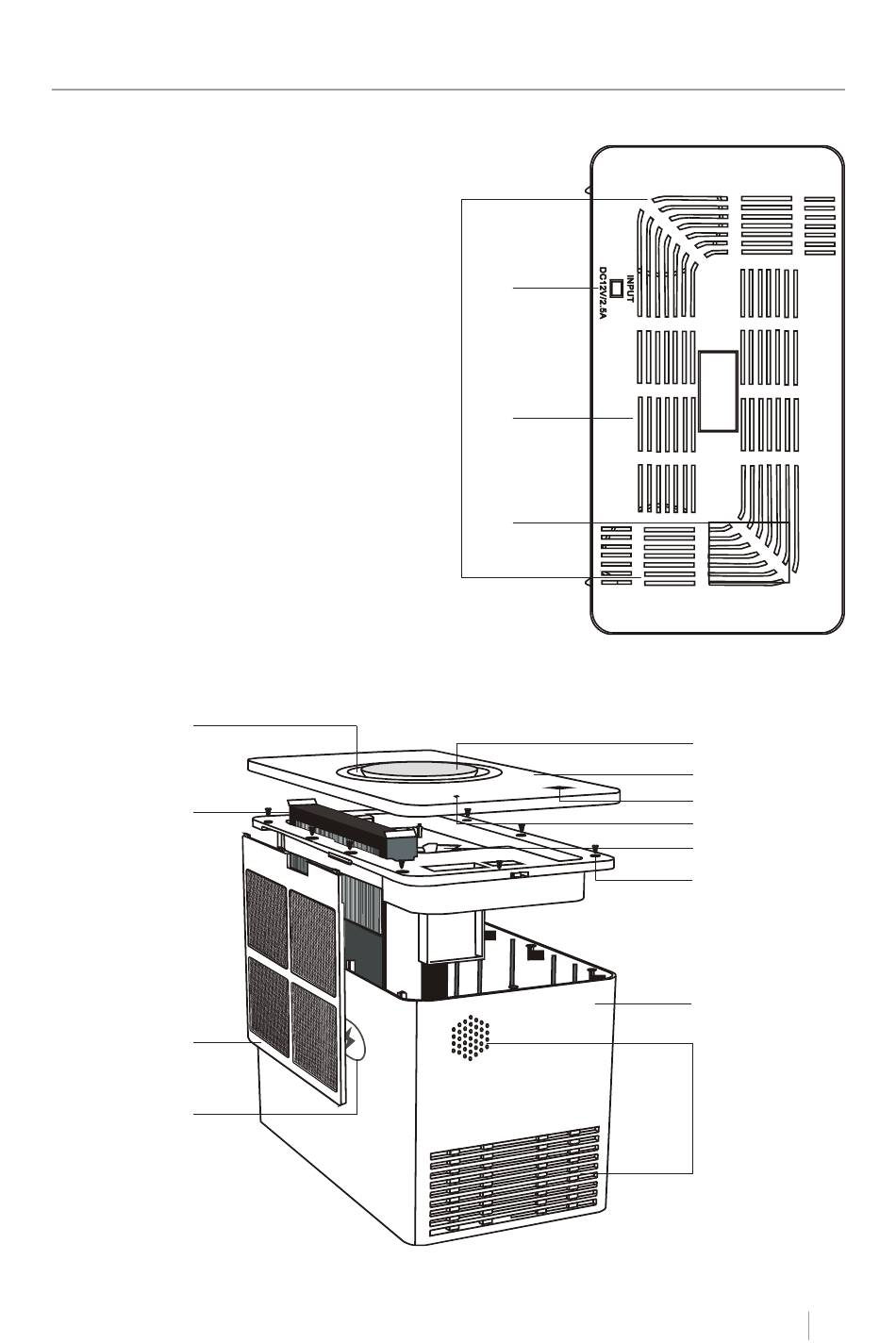 INPUT
DC12V/2.5A