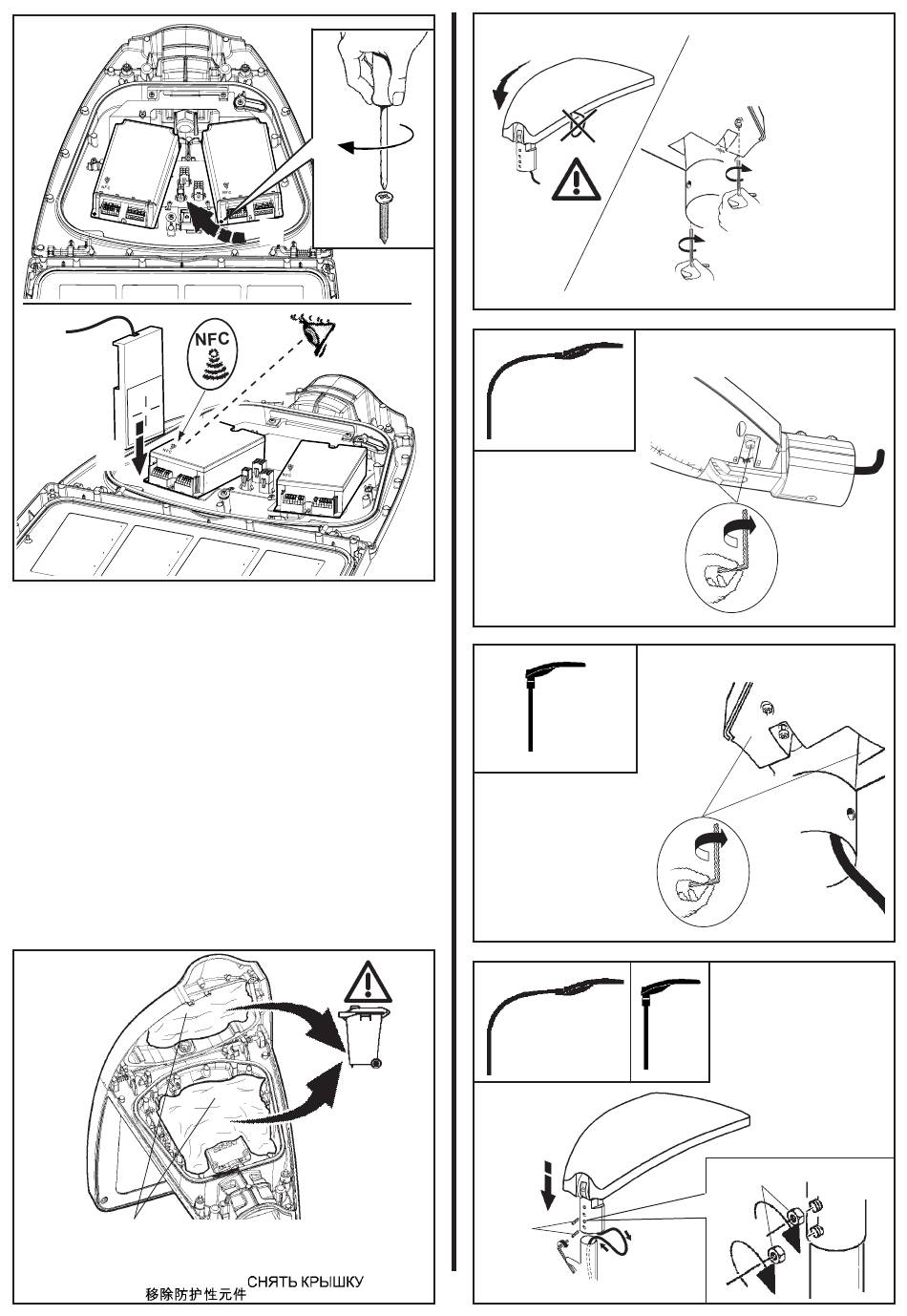 NFC

NFC

NFC

移除防护性元件 СНЯТЬ КРЫШКУ