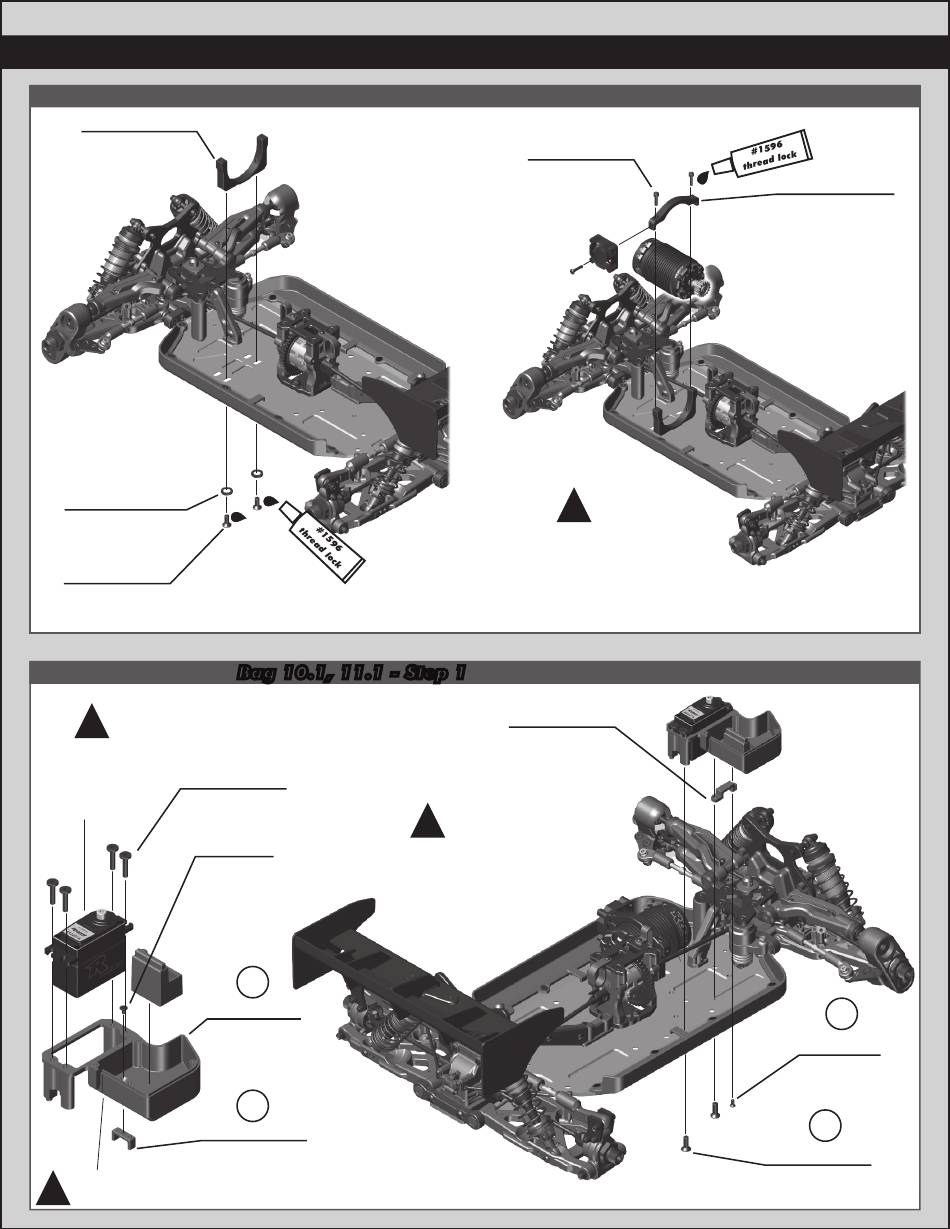 #1596
thread lock

#1596
thread lock

Bag 10.1, 11.1 - Step 1