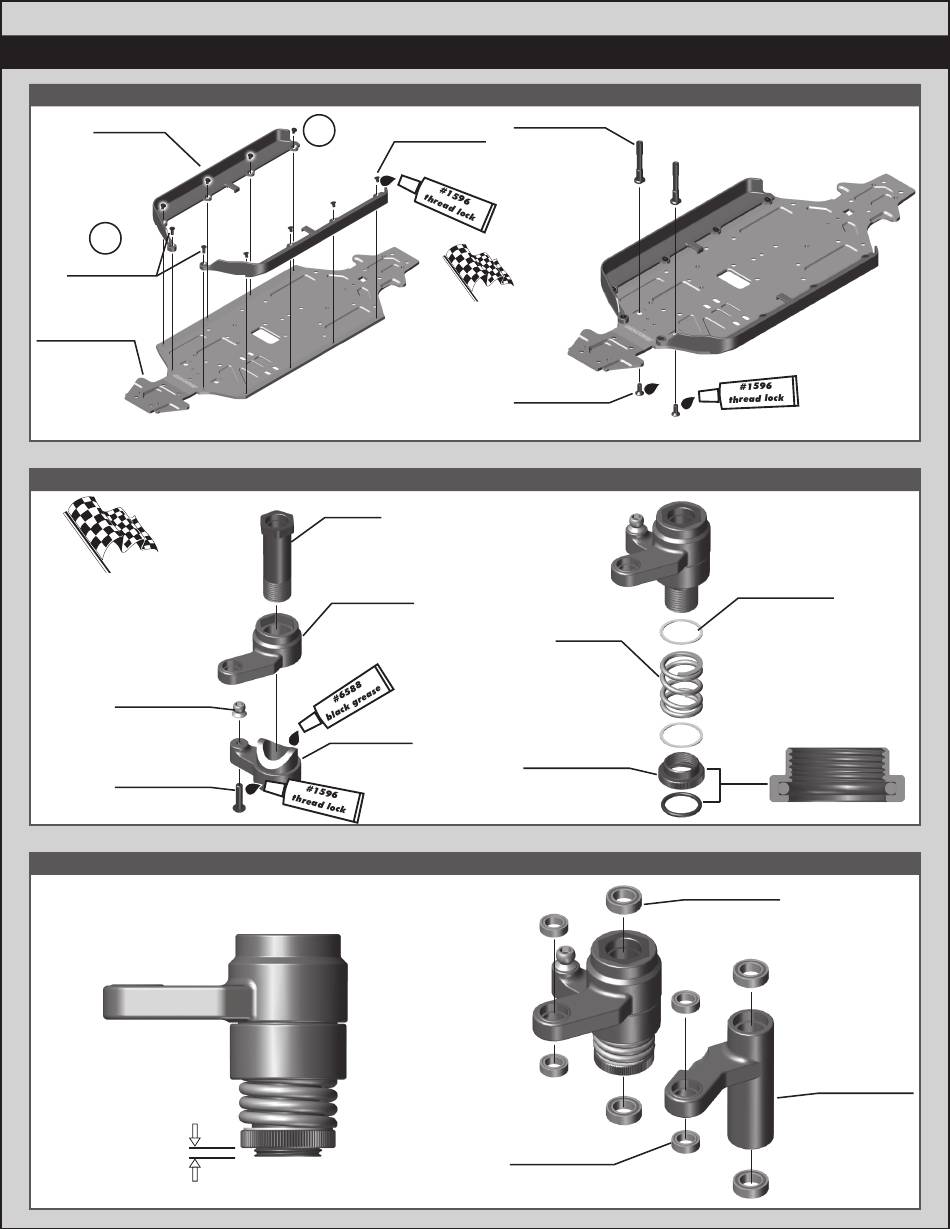 #1596
thread lock

#1596
thread lock

#6588
black grease

#1596
thread lock