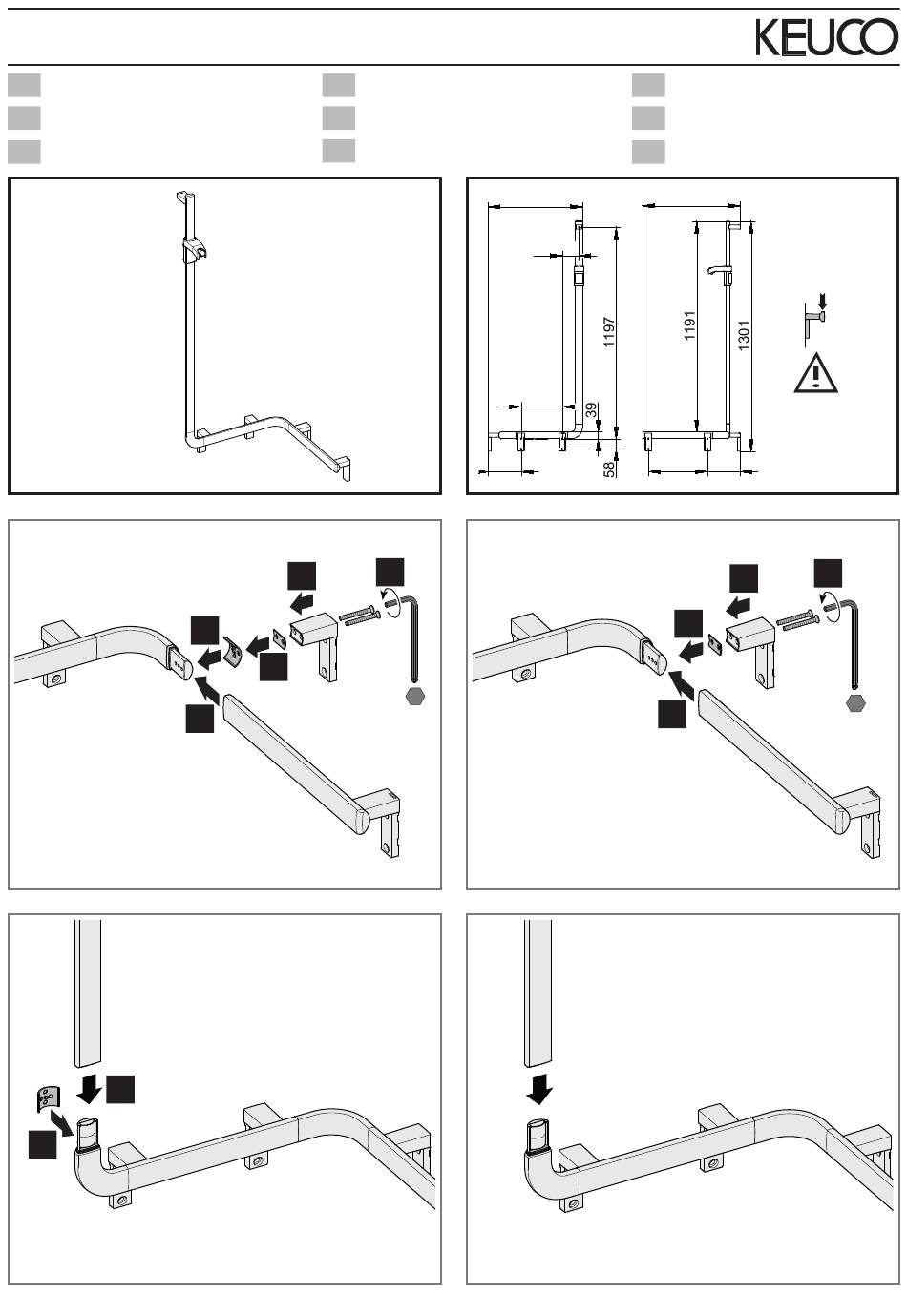 KEUCO

1197

39

58

1191

1301