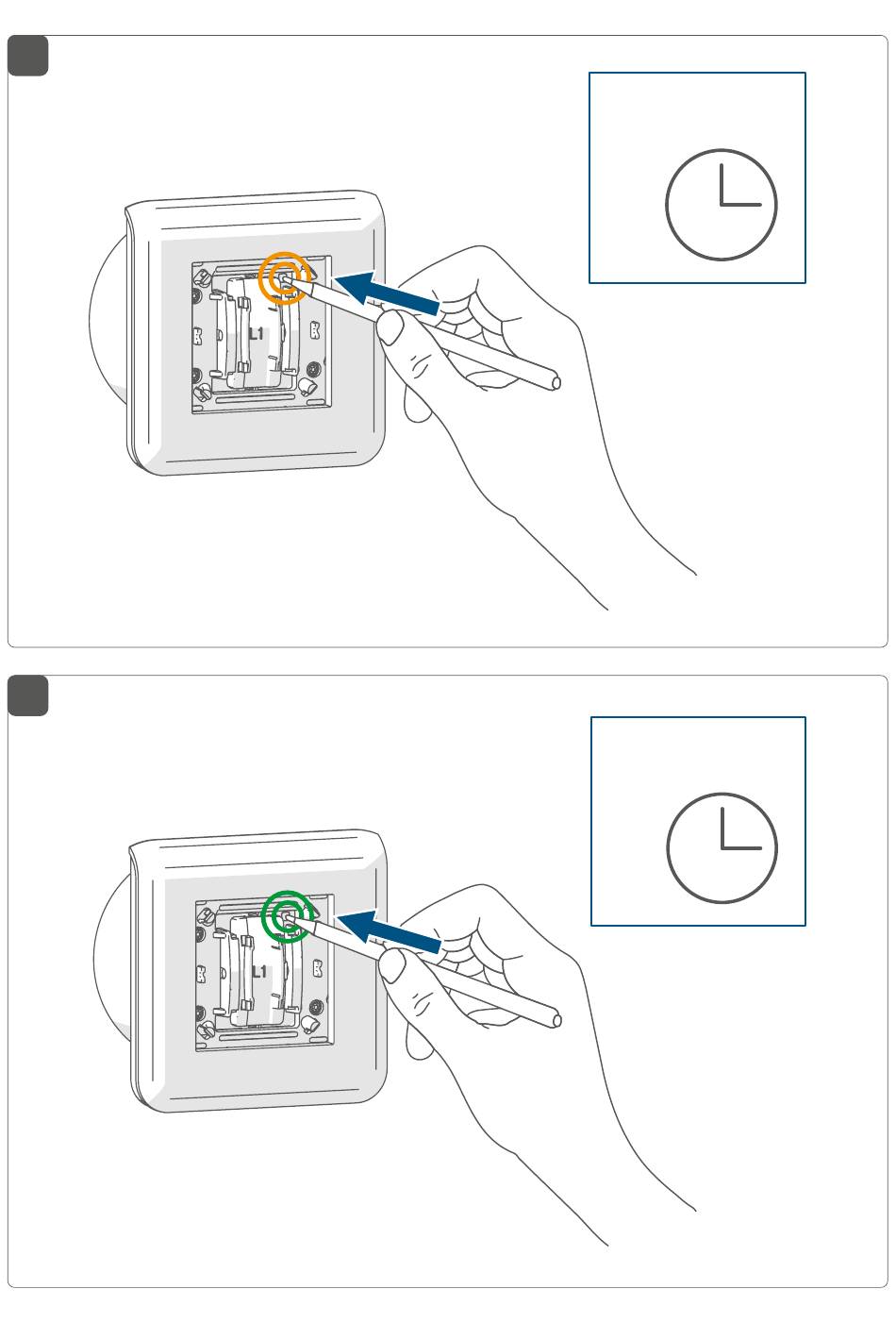 L1

L1