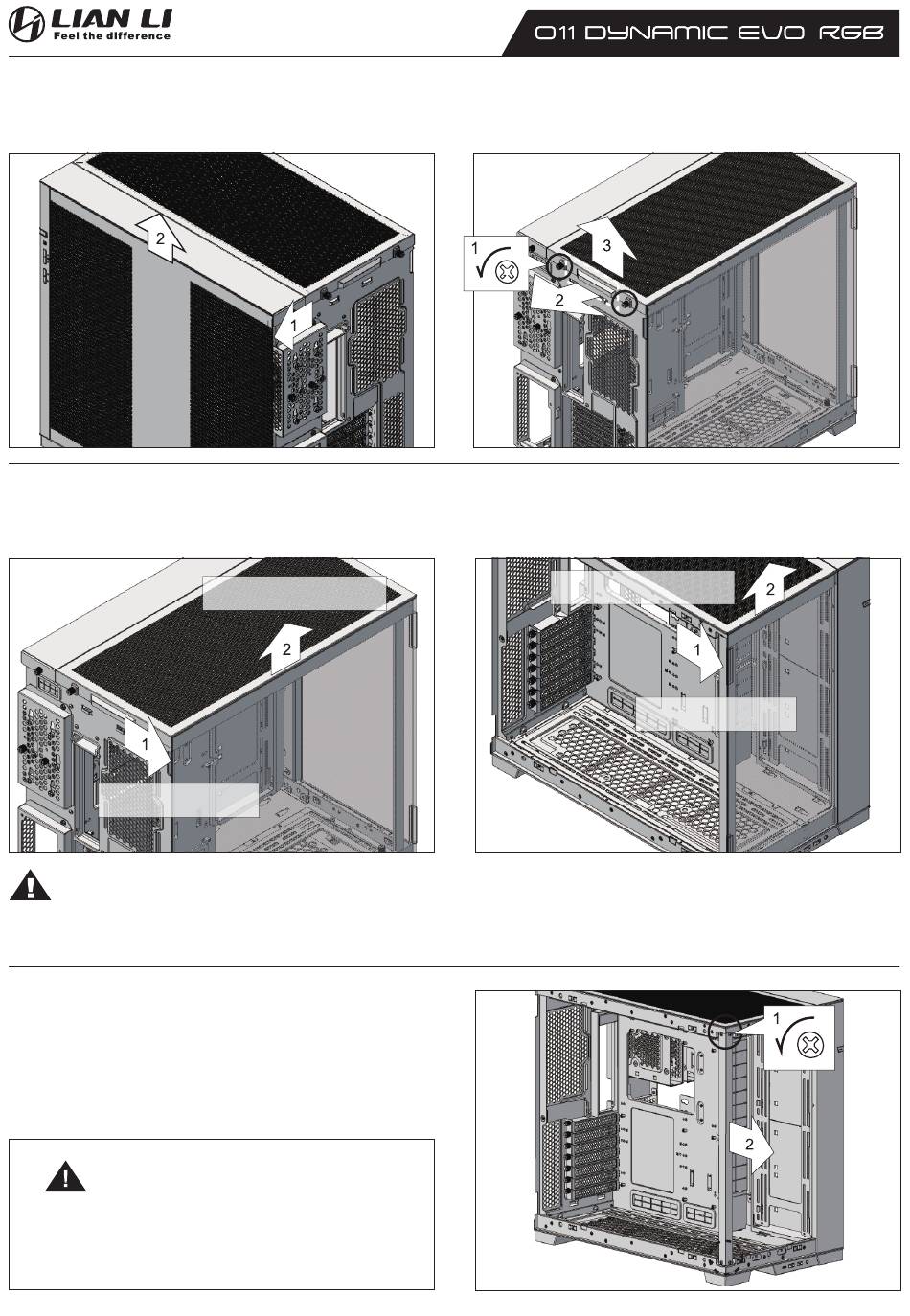 LIAN LI
Feel the difference

O11 DYNAMIC EVO RGB

2

1

1

3

2

2

1

2

1

1

2