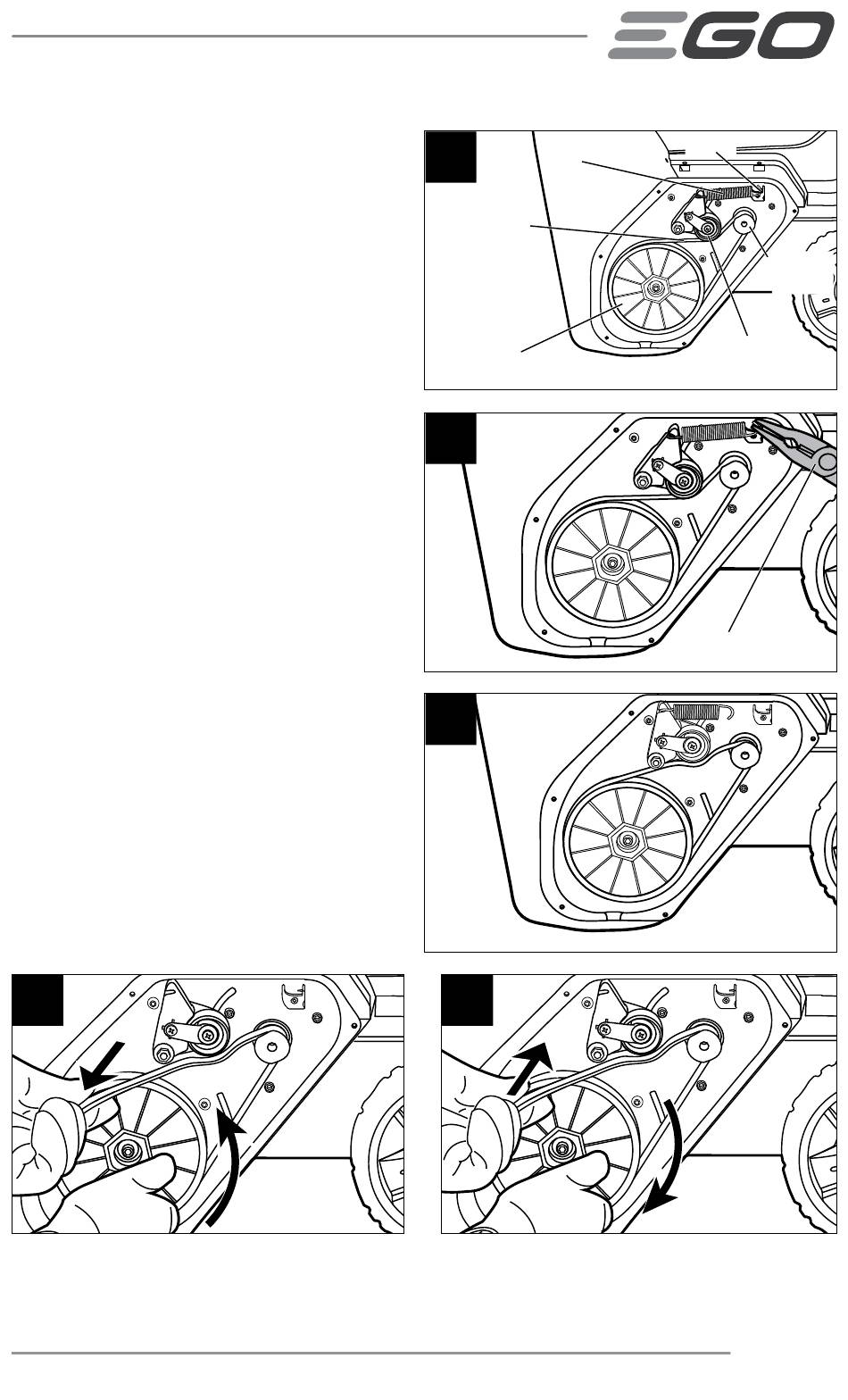 EGO