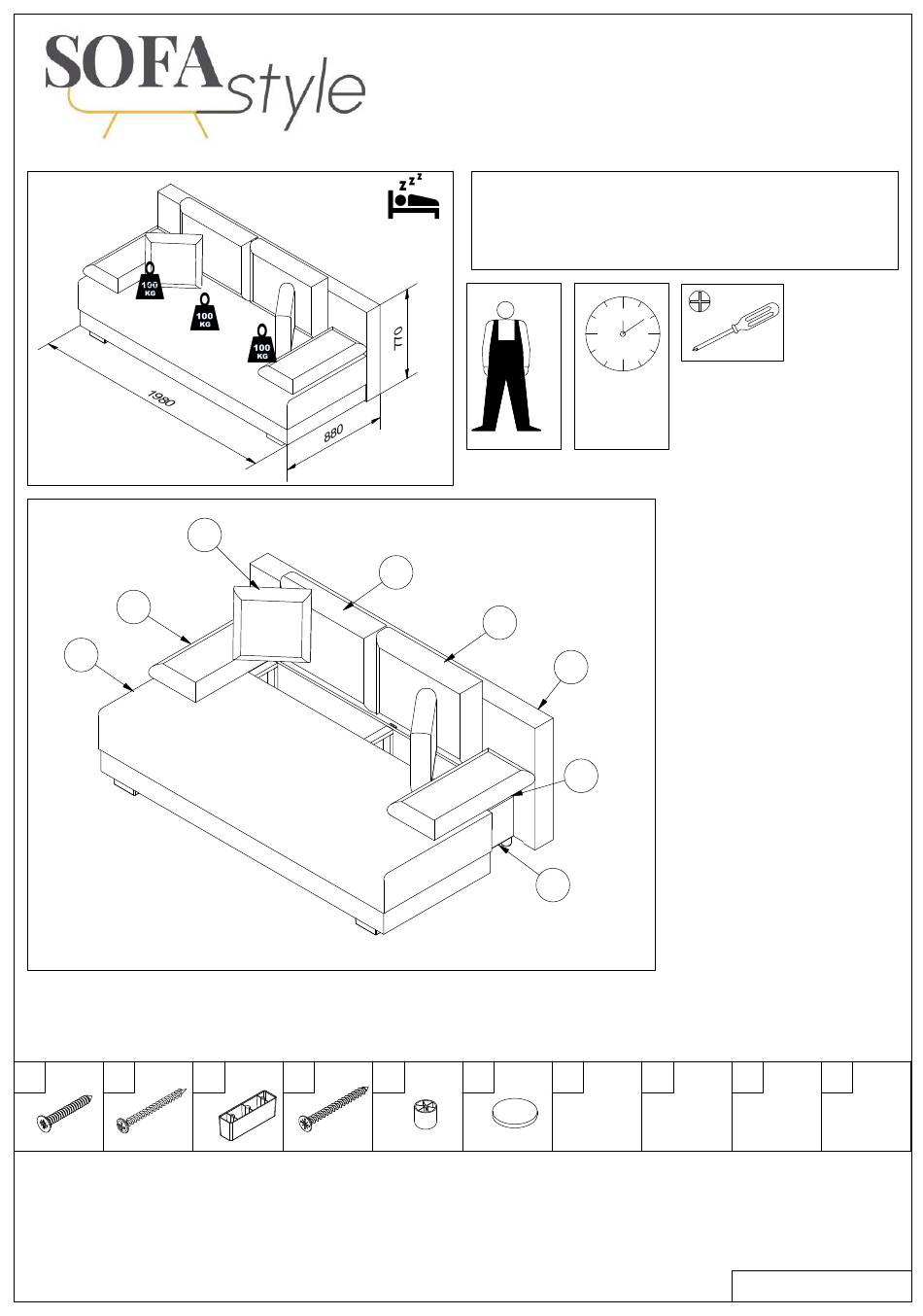 SOFA style

z z z

150 KG

100 KG

100 KG

1980

880

710