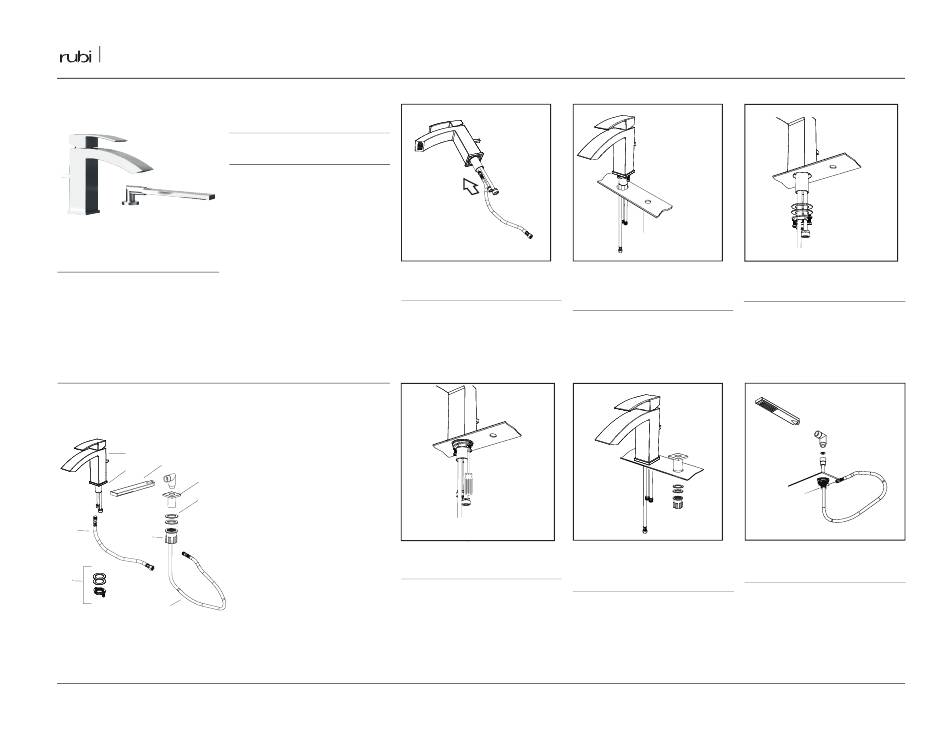 rubi