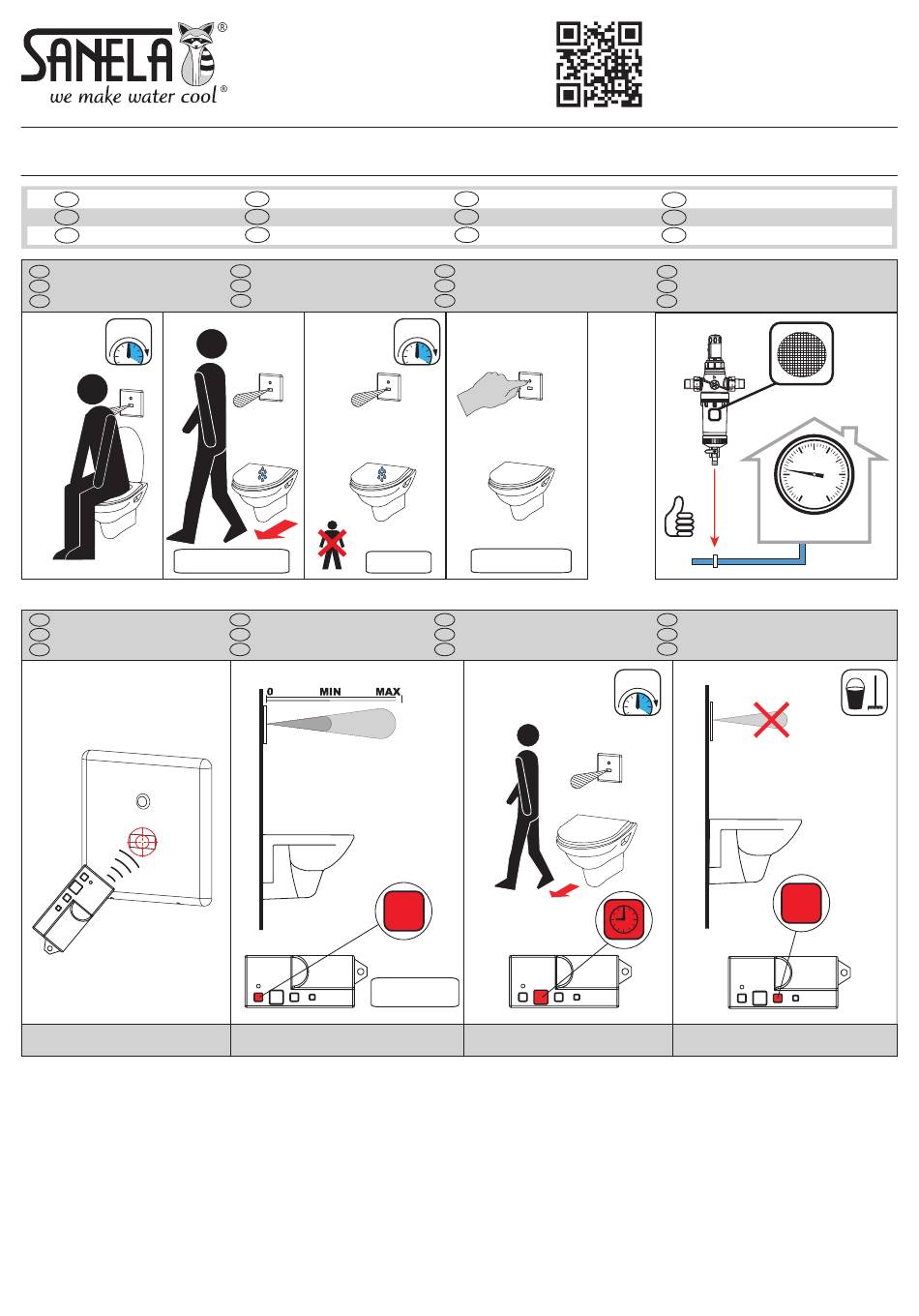 SANELA®
we make water cool®

0 MIN MAX