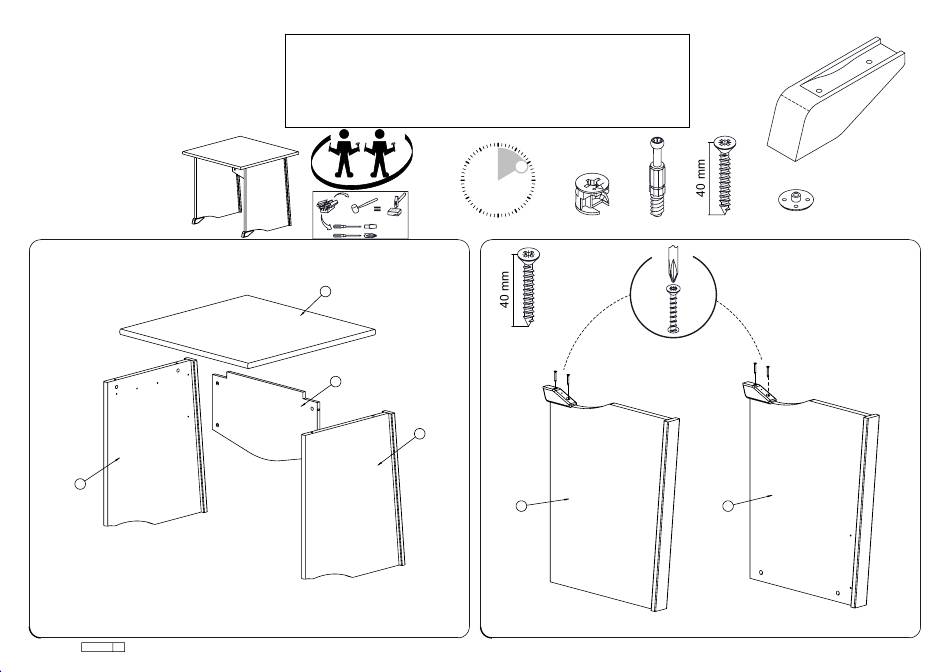 40 mm

40 mm