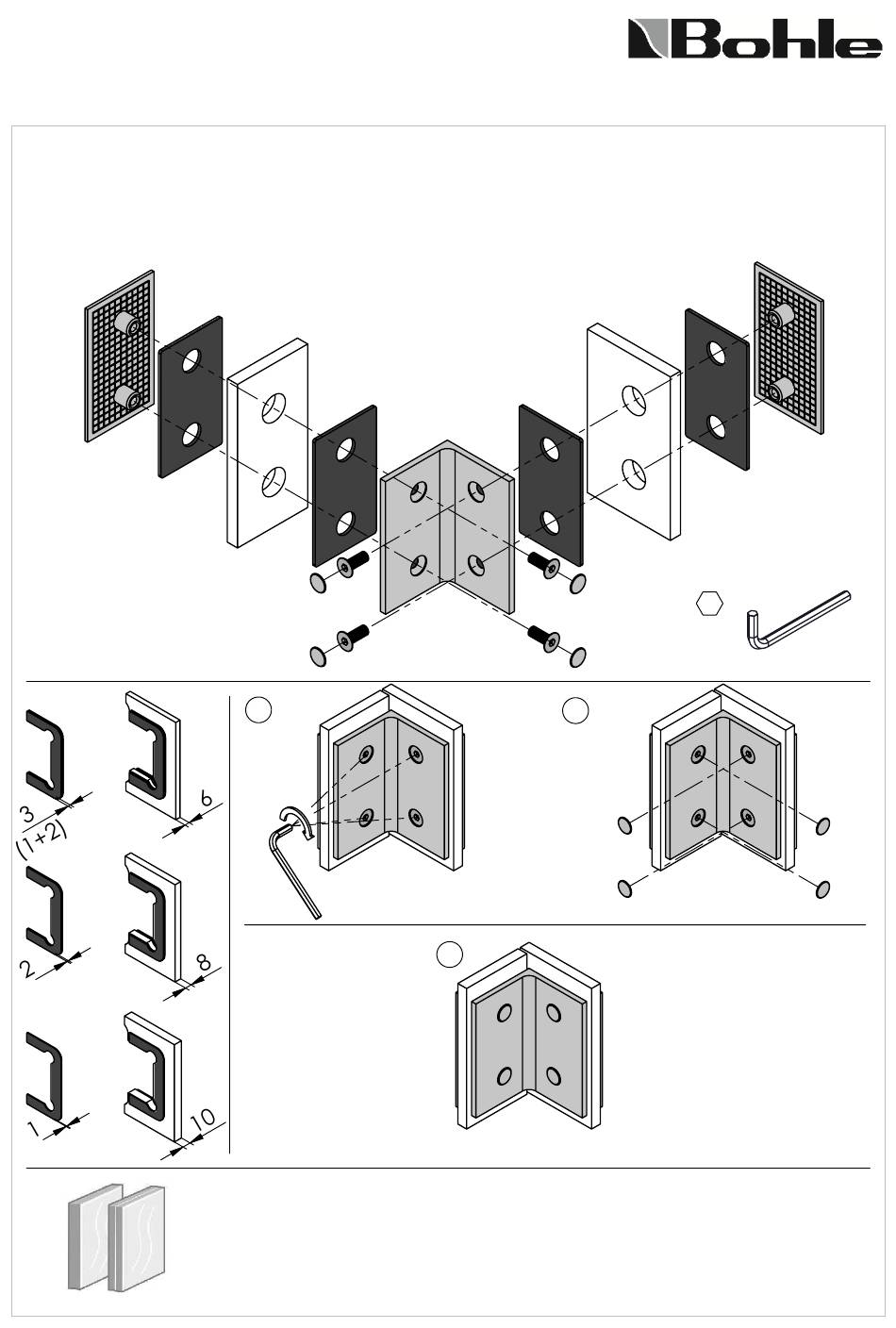 Bohle

3
(1+2)

6

2

8

1

10