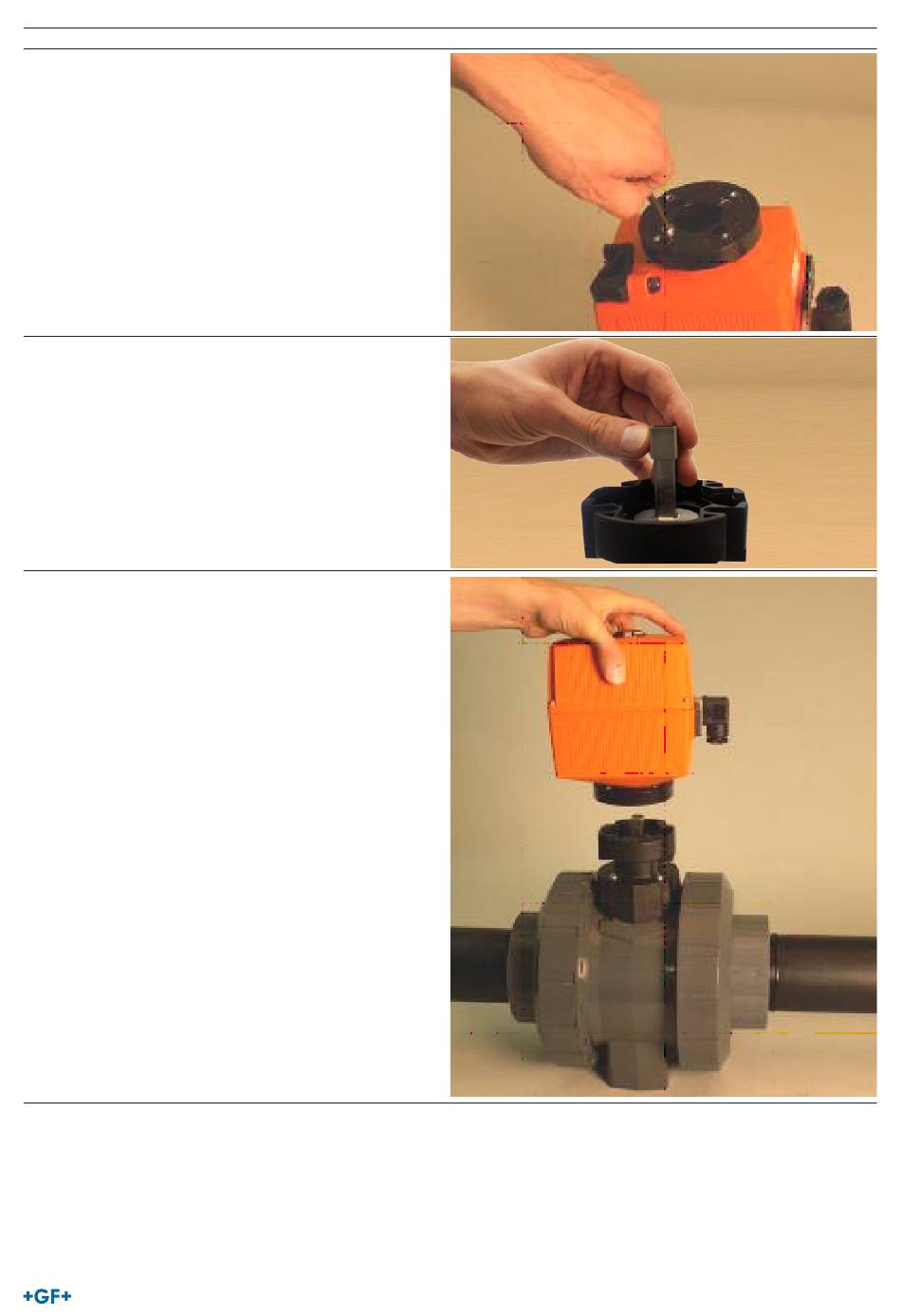 +GF+