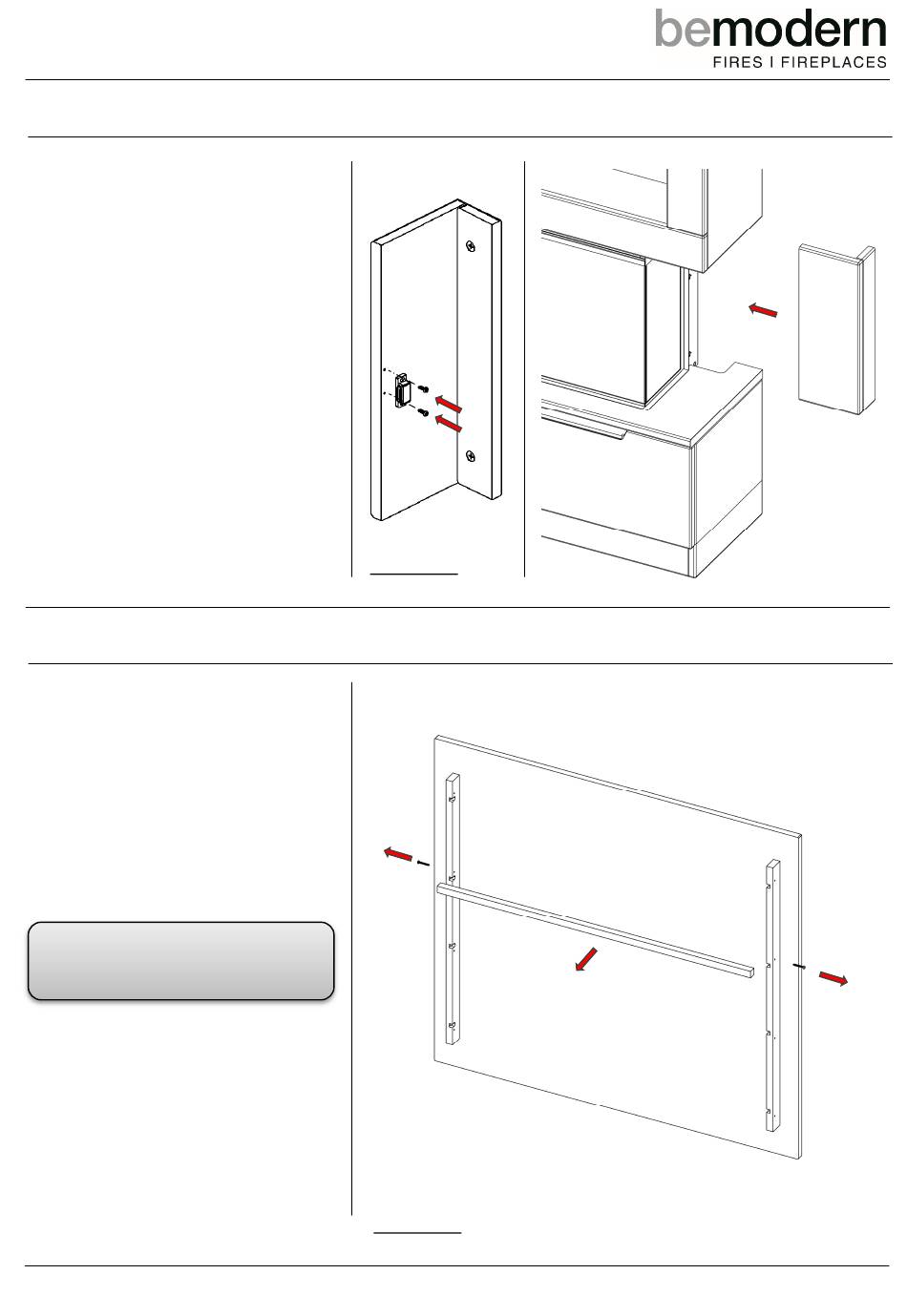 bemodern
FIRES I FIREPLACES