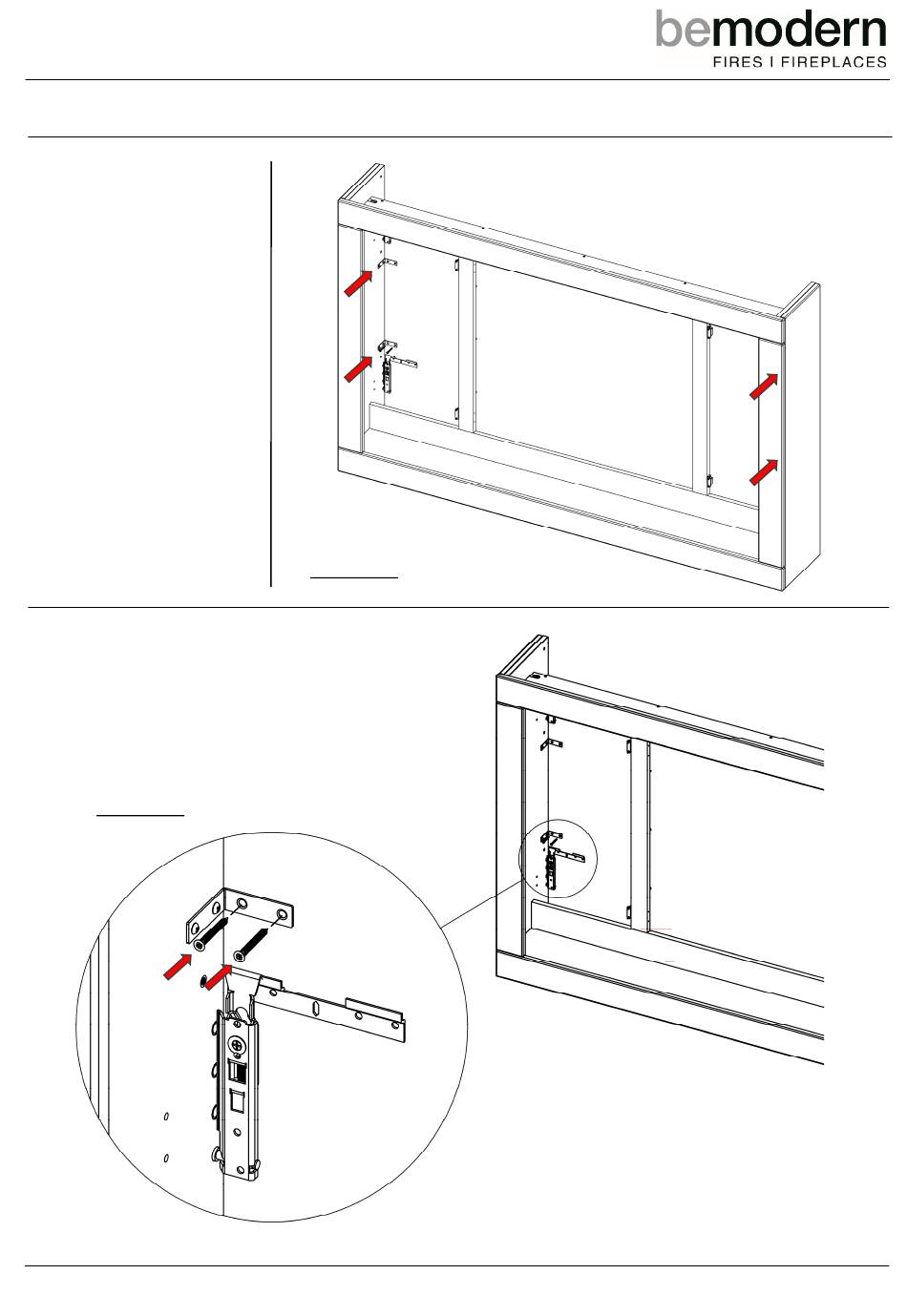 bemodern
FIRES I FIREPLACES