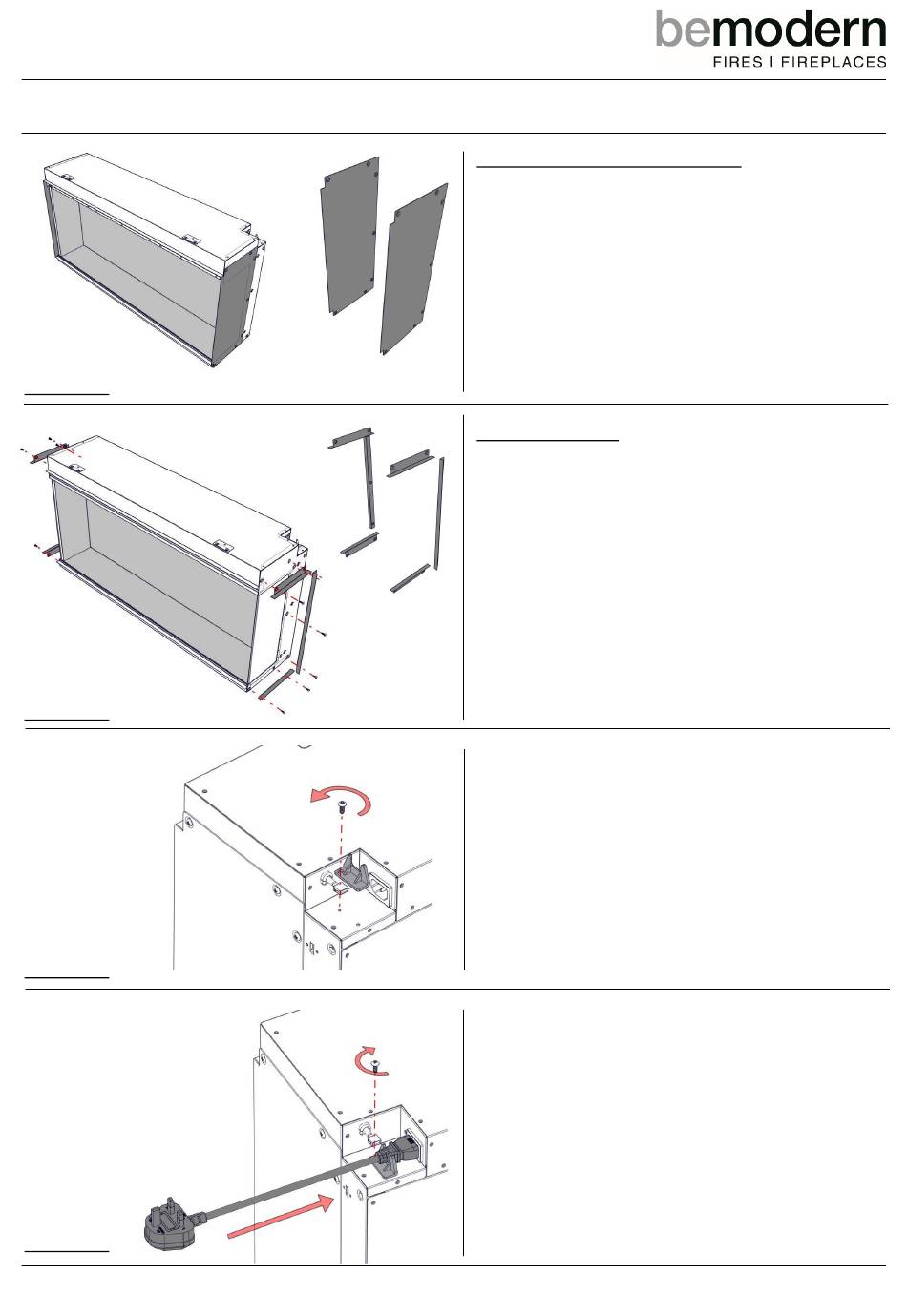 bemodern
FIRES I FIREPLACES