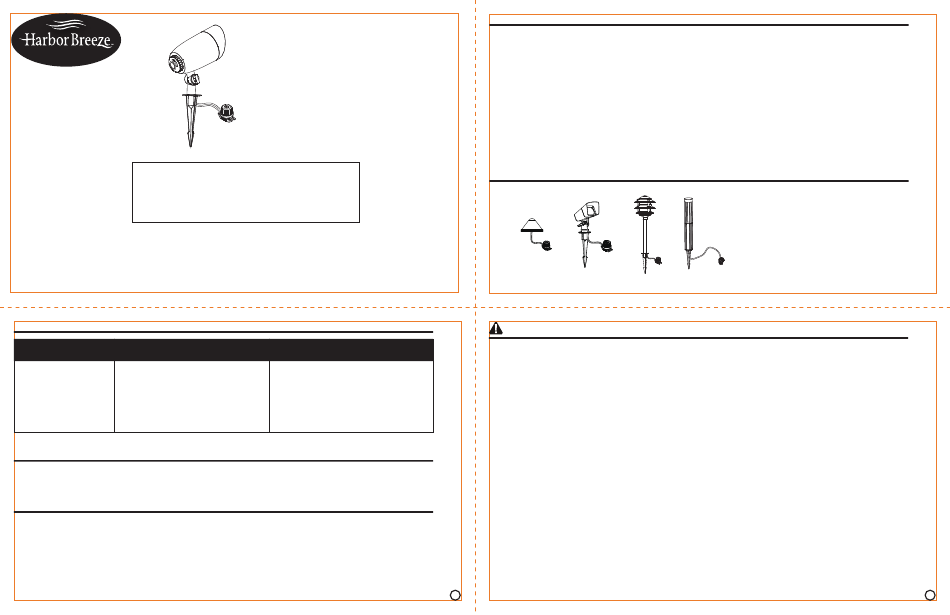 Harbor Breeze