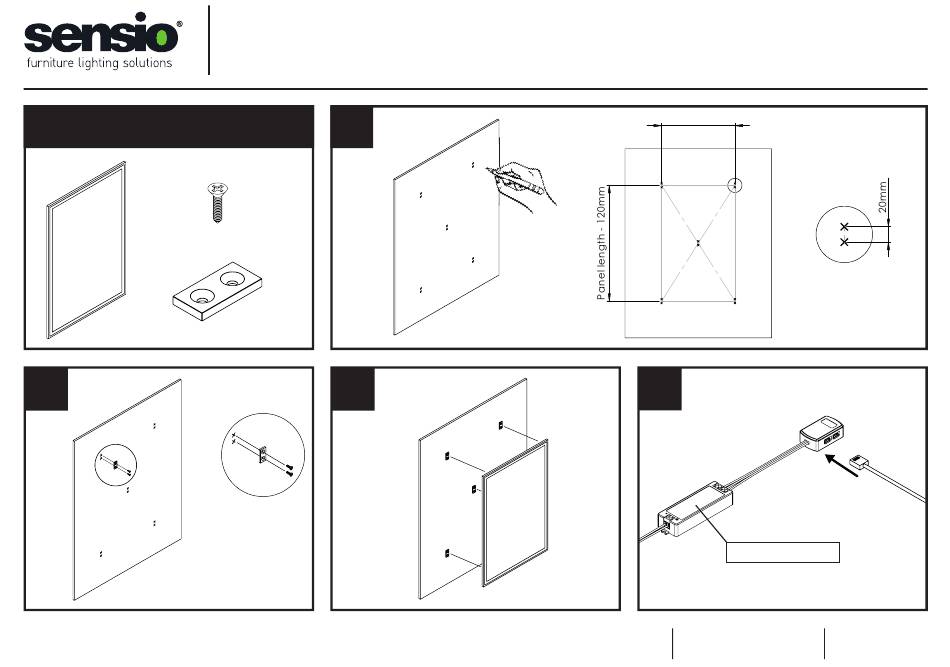 sensio®
furniture lighting solutions

Panel length - 120mm

20mm