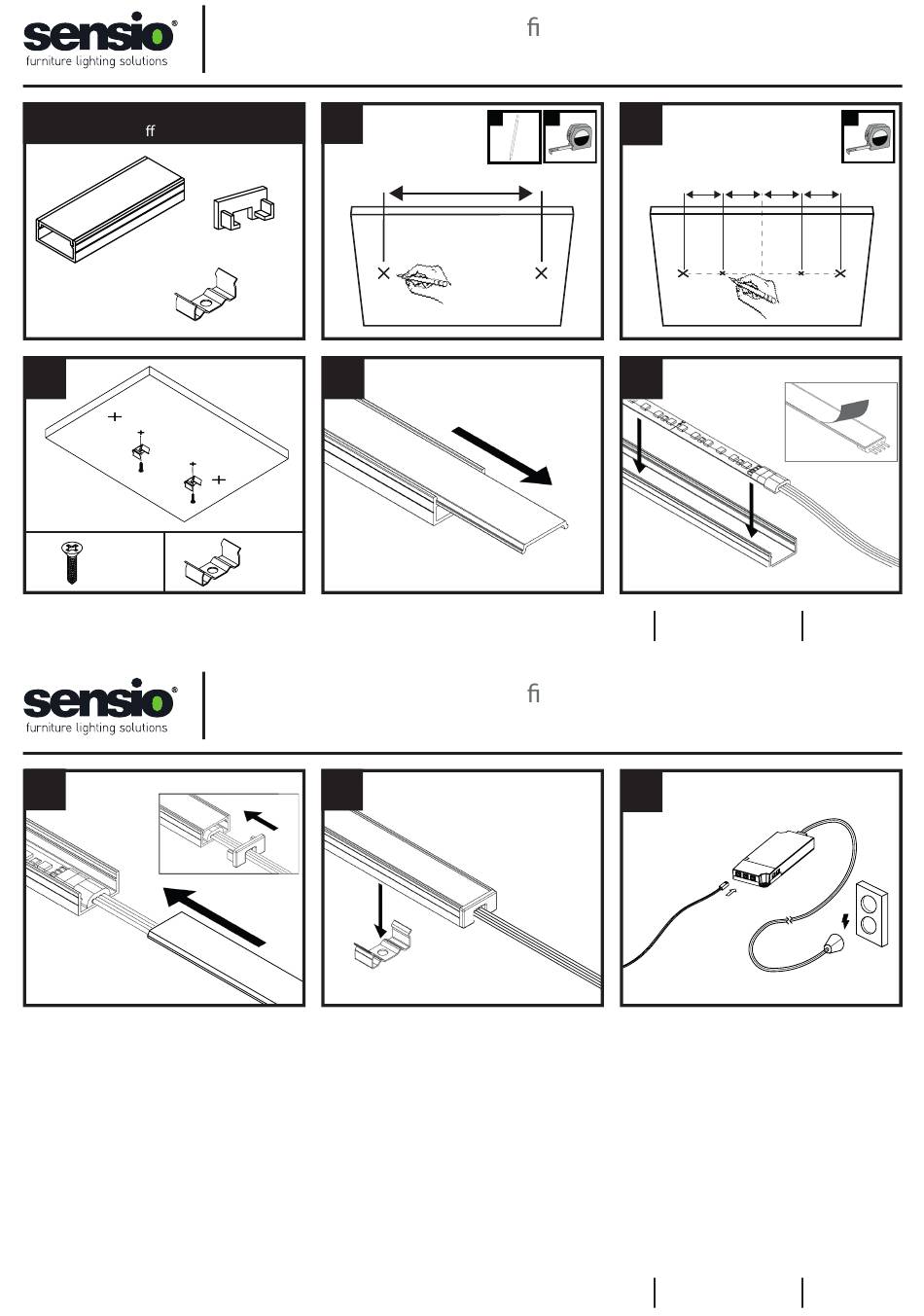 sensio®
furniture lighting solutions

ﬁ

ﬀ

sensio®
furniture lighting solutions

ﬁ