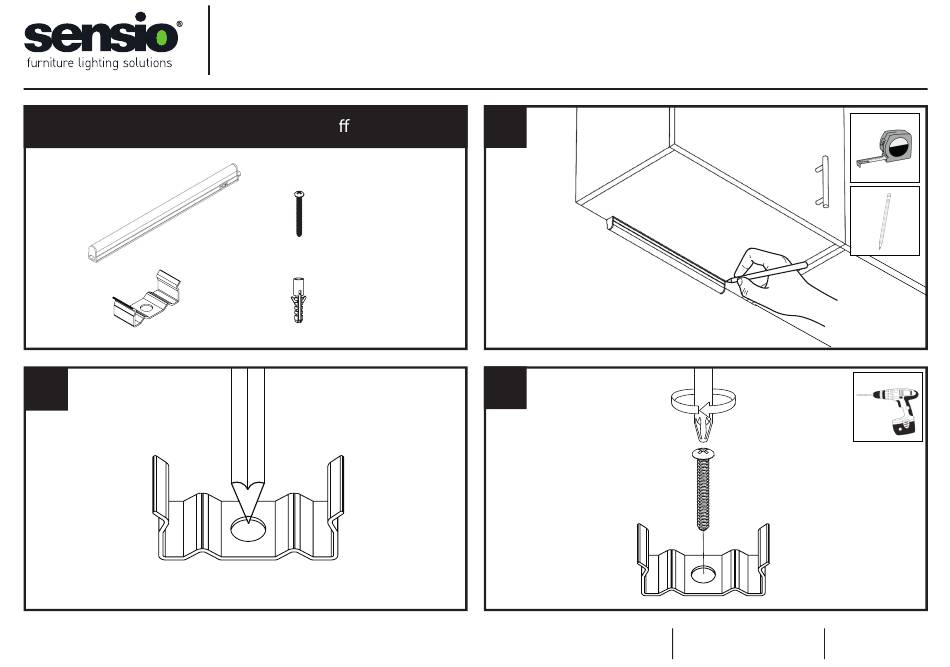 sensio®
furniture lighting solutions

ff