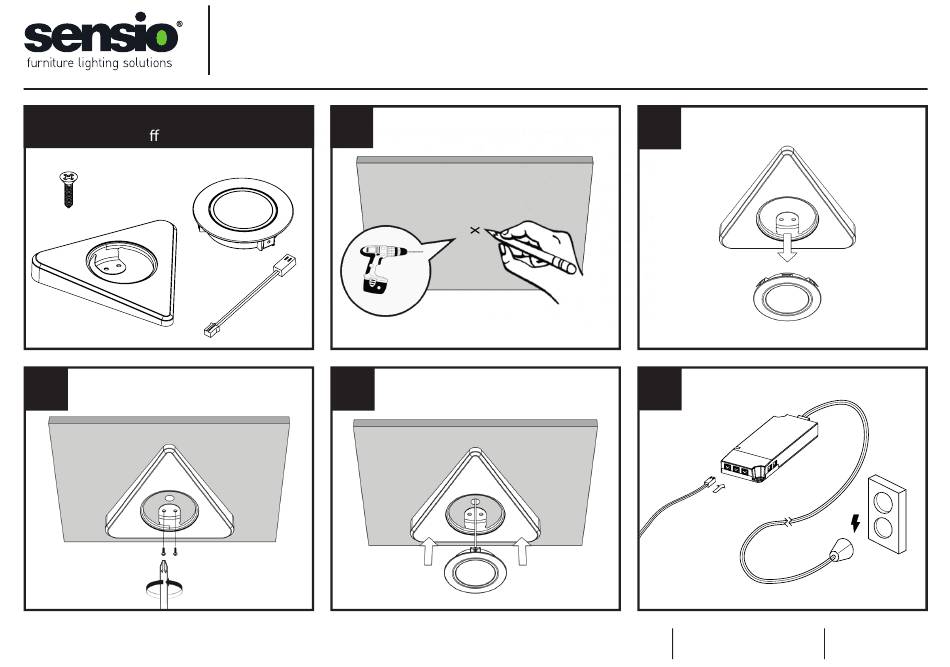 sensio®
furniture lighting solutions

ff