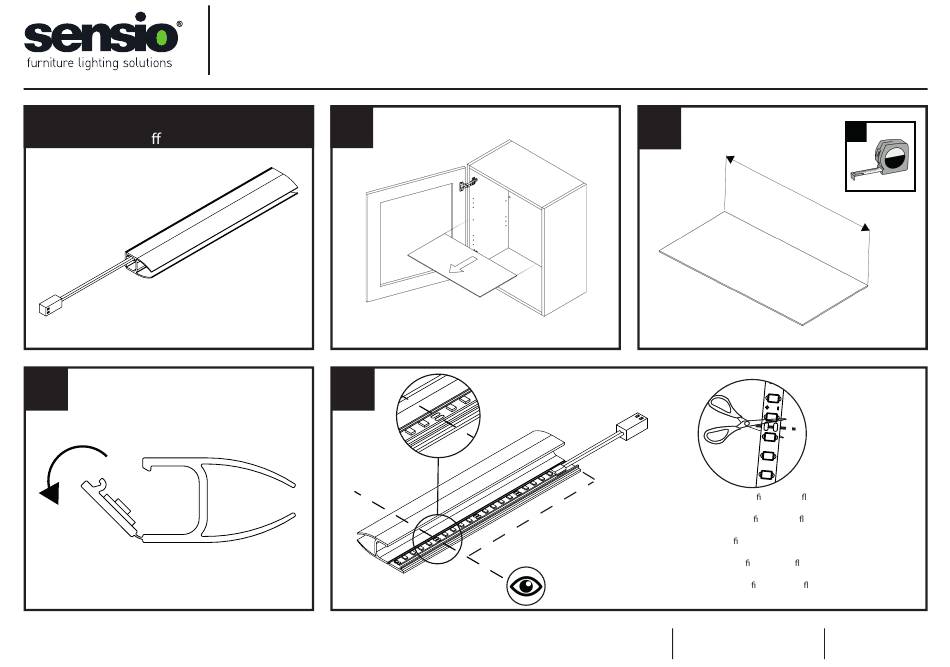 sensio®
furniture lighting solutions

ff

fi fl

fi fl

fi

fi fl

fi fl