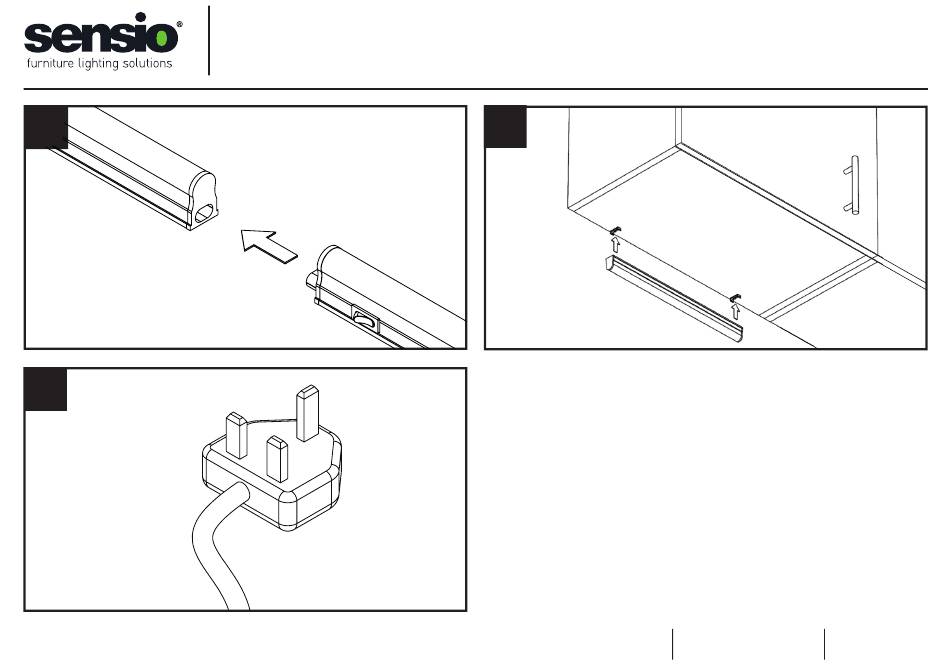 sensio®
furniture lighting solutions