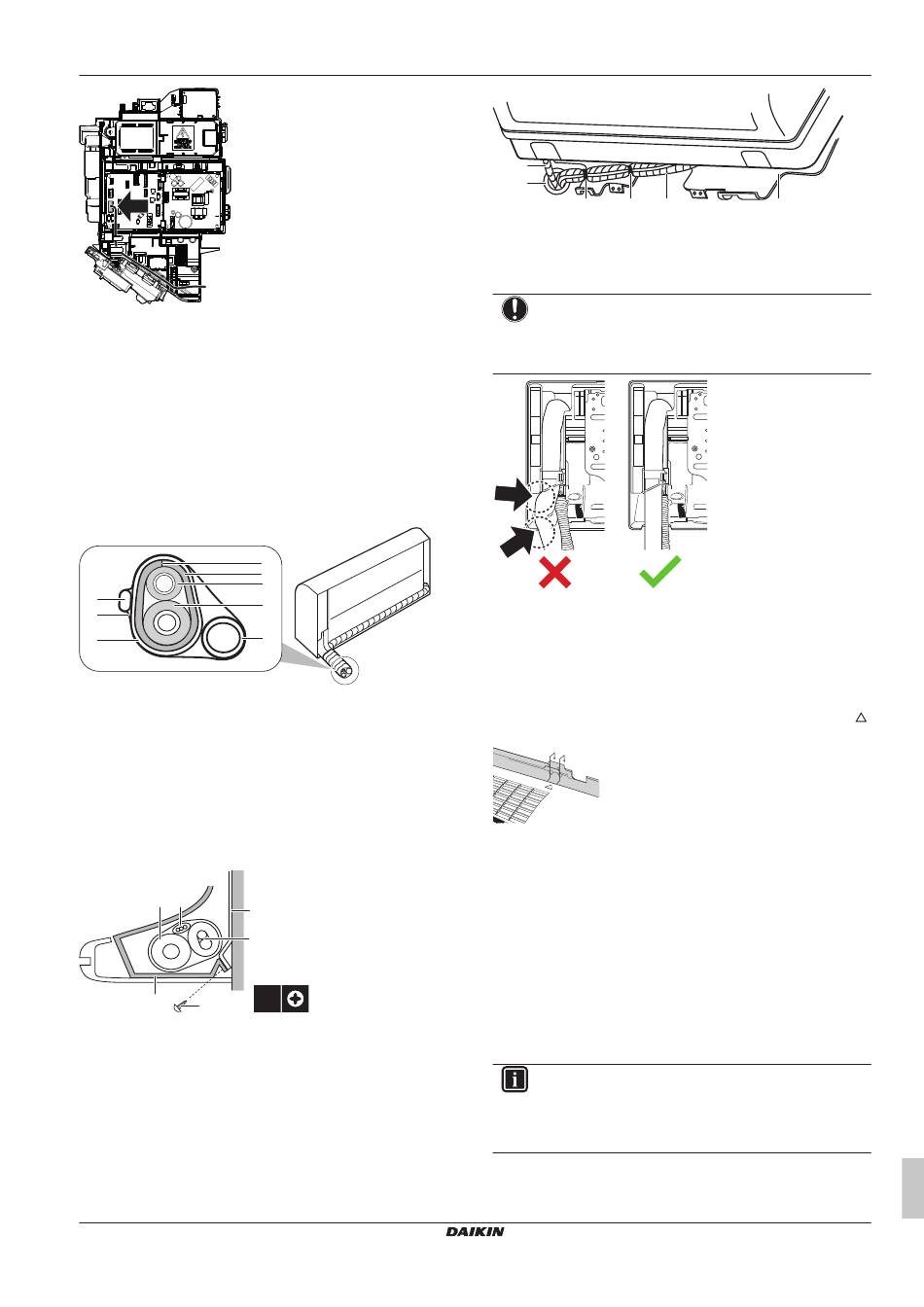 DAIKIN