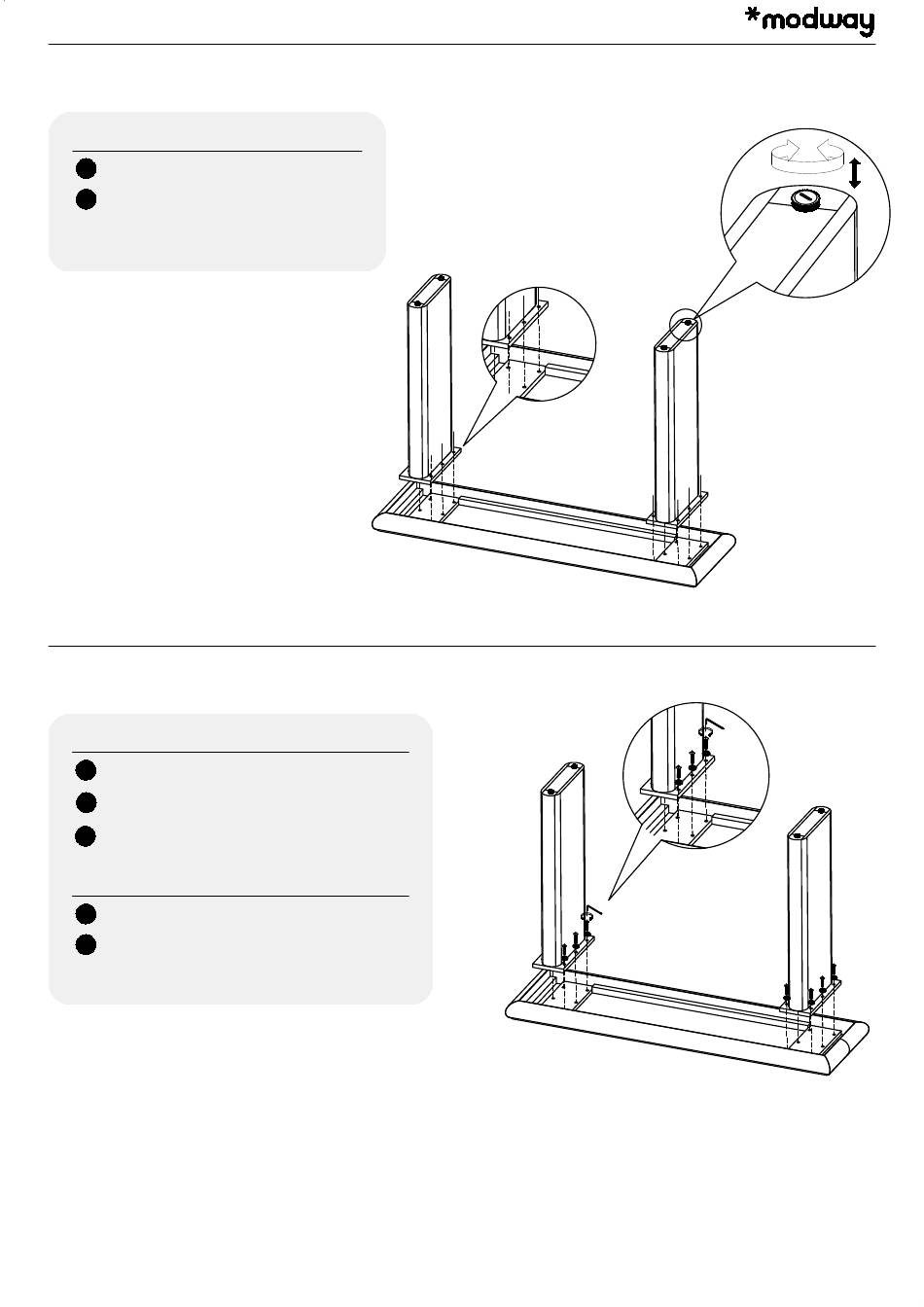 *modway